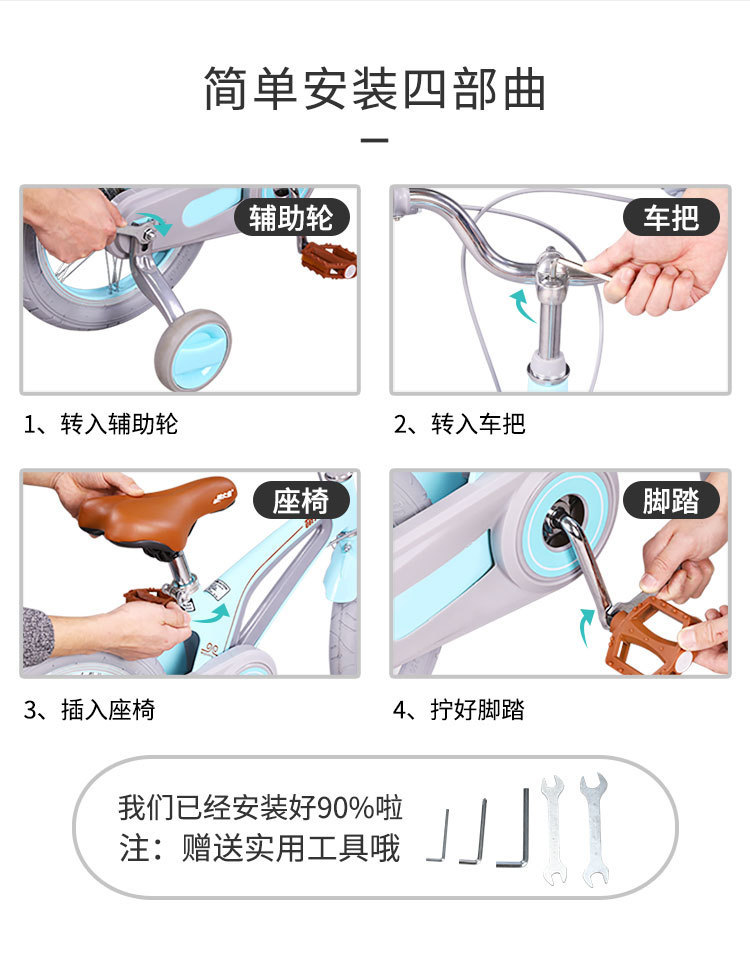 简单安装四部曲

辅助轮

1、转入辅助轮

车把

2、转入车把

座椅

3、插入座椅

脚踏

4、拧好脚踏

我们已经安装好90%啦
注：赠送实用工具哦