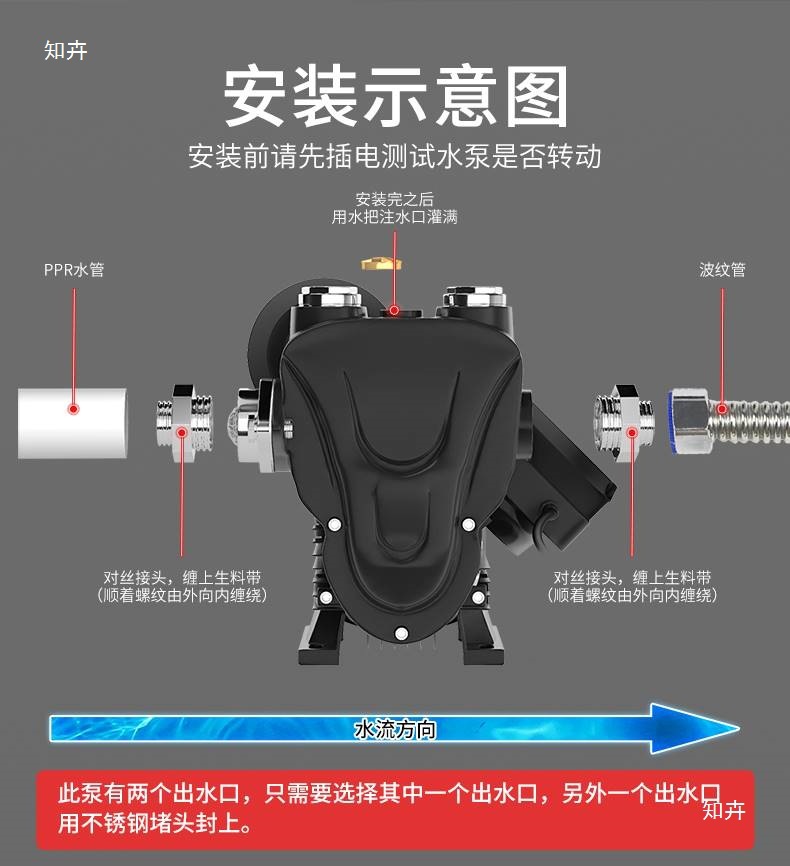 知卉

安装示意图

安装前请先插电测试水泵是否转动

安装完之后
用水把注水口灌满

PPR水管

波纹管

对丝接头，缠上生料带
(顺着螺纹由外向内缠绕)

对丝接头，缠上生料带
(顺着螺纹由外向内缠绕)

水流方向

此泵有两个出水口，只需要选择其中一个出水口，另外一个出水口用不锈钢堵头封上。

知卉