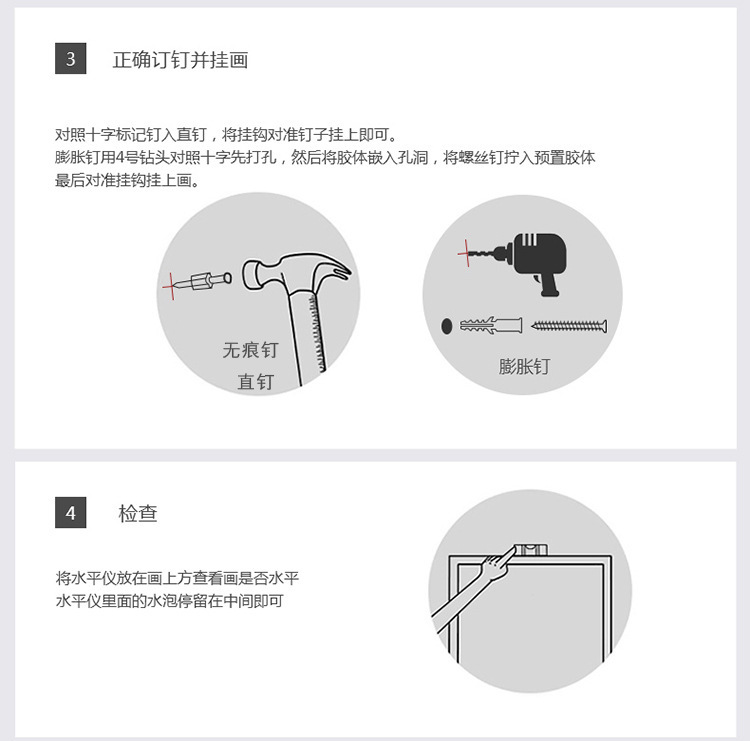 3 正确订钉并挂画

对照十字标记钉入直钉，将挂钩对准钉子挂上即可。
膨胀钉用4号钻头对照十字先打孔，然后将胶体嵌入孔洞，将螺丝钉拧入预置胶体
最后对准挂钩挂上画。

无痕钉
直钉

膨胀钉

4 检查

将水平仪放在画上方查看画是否水平
水平仪里面的水泡停留在中间即可