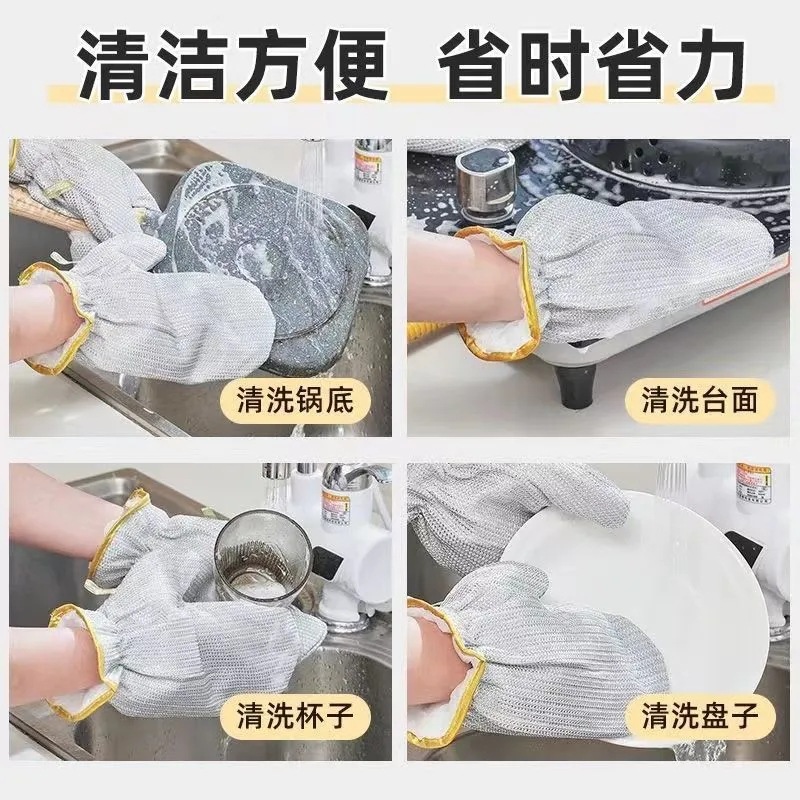 清洁方便 省时省力

清洗锅底

清洗台面

清洗杯子

清洗盘子