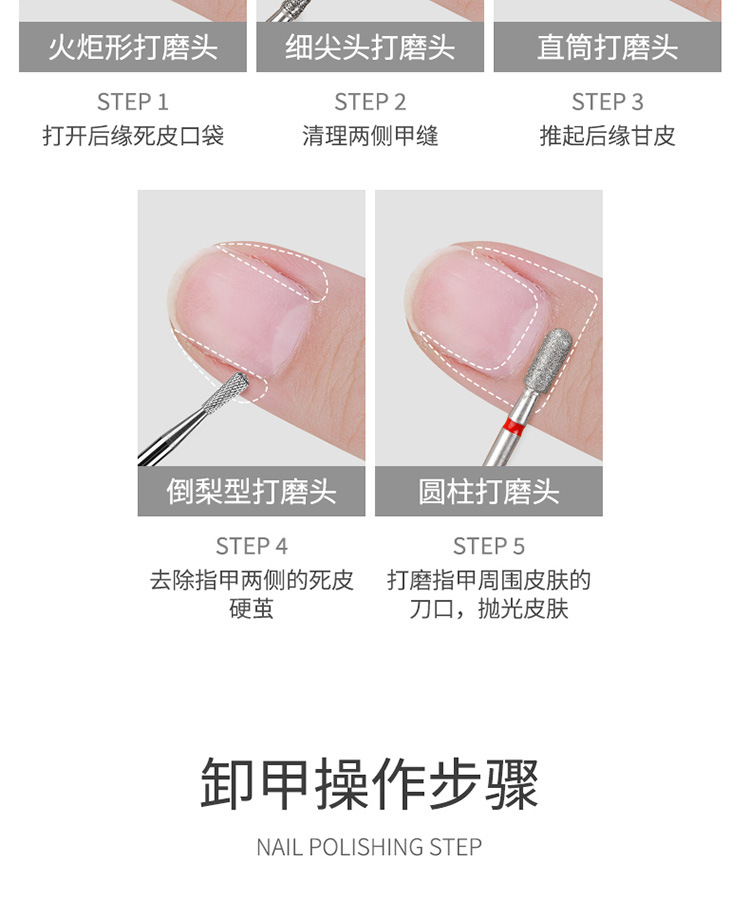 火炬形打磨头

STEP 1
打开后缘死皮口袋

细尖头打磨头

STEP 2
清理两侧甲缝

直筒打磨头

STEP 3
推起后缘甘皮

倒梨型打磨头

STEP 4
去除指甲两侧的死皮硬茧

圆柱打磨头

STEP 5
打磨指甲周围皮肤的刀口，抛光皮肤

卸甲操作步骤

NAIL POLISHING STEP