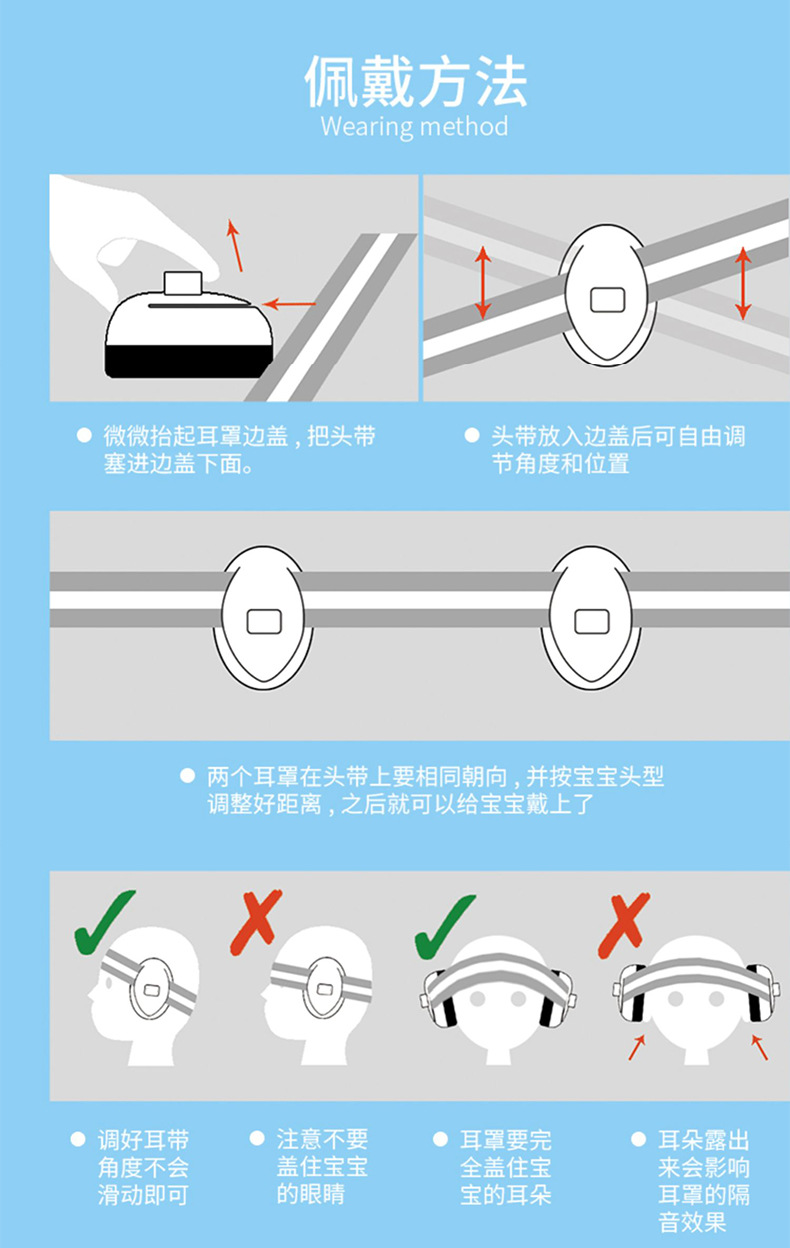 佩戴方法
Wearing method

● 微微抬起耳罩边盖，把头带塞进边盖下面。

● 头带放入边盖后可自由调节角度和位置

● 两个耳罩在头带上要相同朝向，并按宝宝头型调整好距离，之后就可以给宝宝戴上了

● 调好耳带角度不会滑动即可

● 注意不要盖住宝宝的眼睛

● 耳罩要完全盖住宝宝的耳朵

● 耳朵露出来会影响耳罩的隔音效果