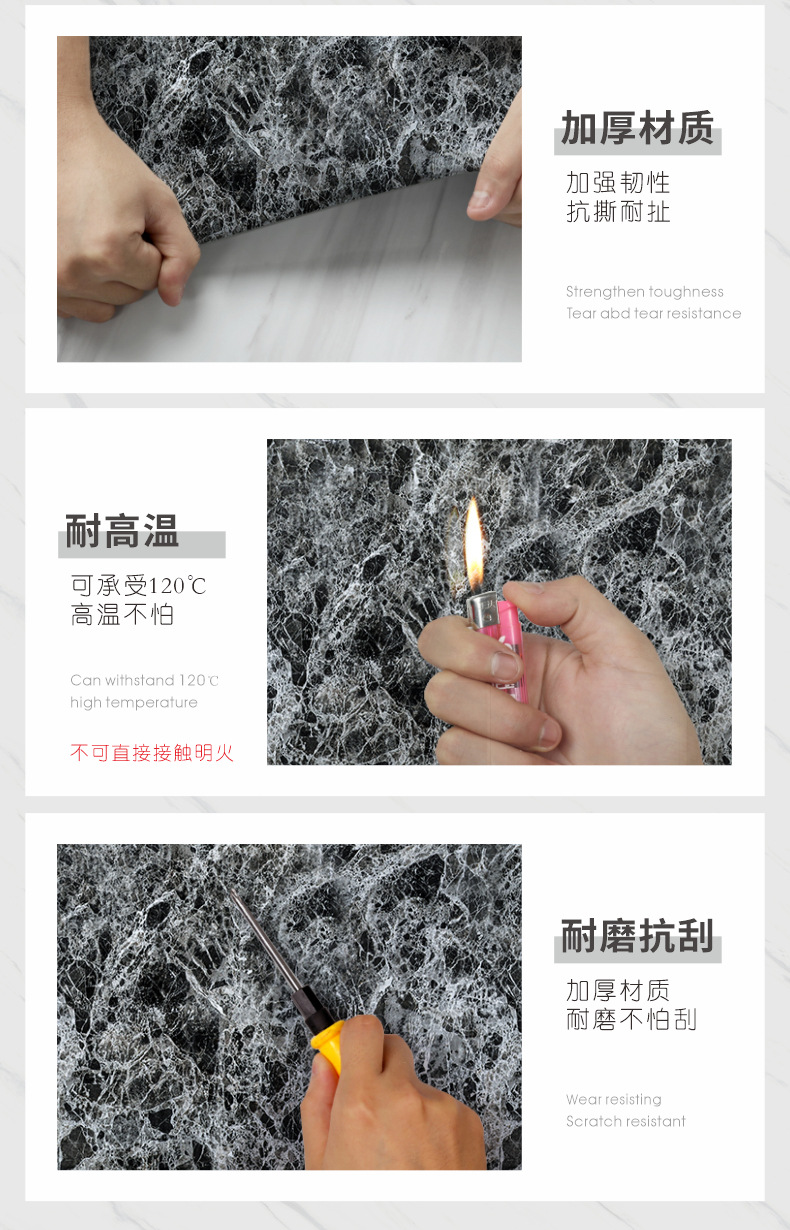 加厚材质

加强韧性
抗撕耐扯

Strengthen toughness
Tear abd tear resistance

耐高温

可承受120℃
高温不怕

Can withstand 120℃
high temperature

不可直接接触明火

耐磨抗刮

加厚材质
耐磨不怕刮

Wear resisting
Scratch resistant