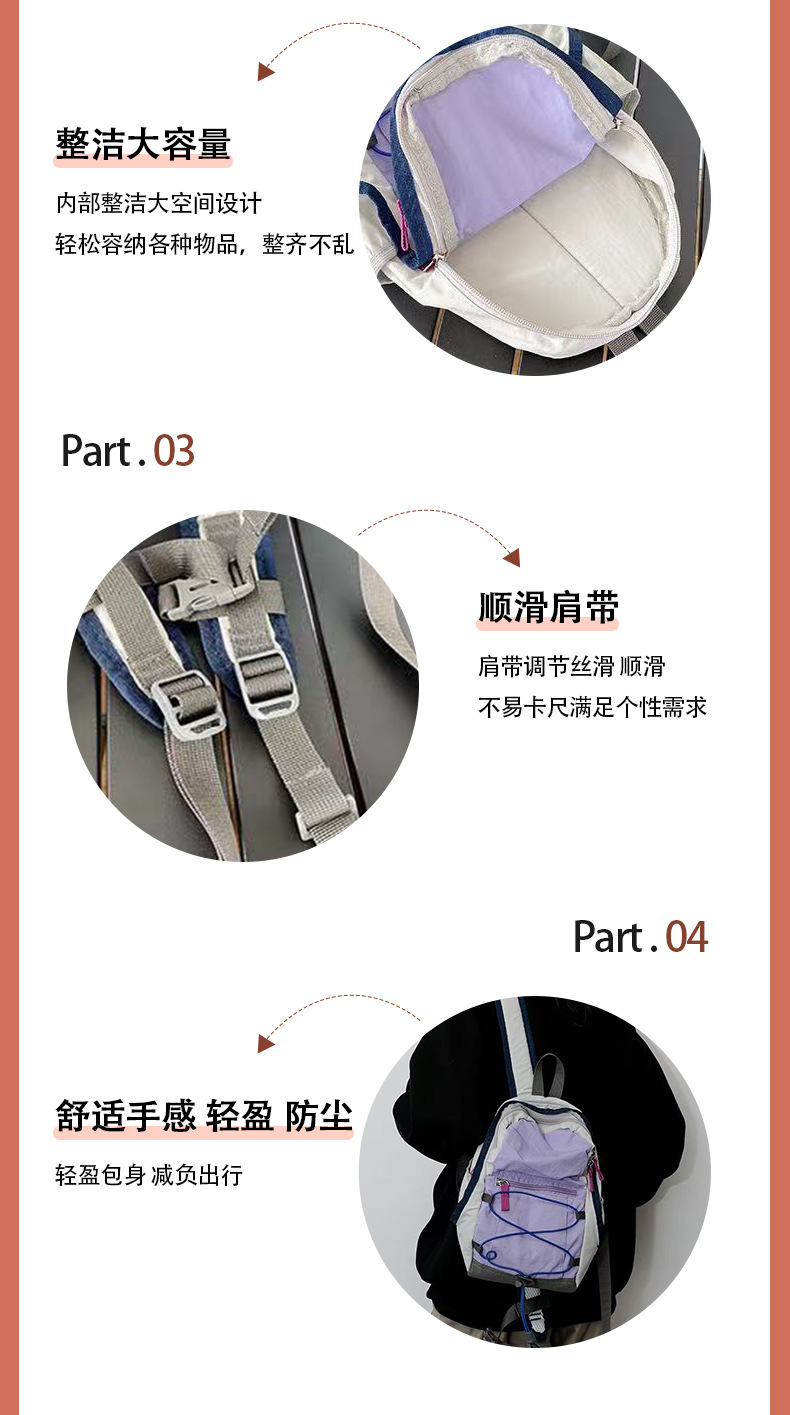 整洁大容量

内部整洁大空间设计
轻松容纳各种物品，整齐不乱

Part.03

顺滑肩带

肩带调节丝滑 顺滑
不易卡尺满足个性需求

Part.04

舒适手感 轻盈 防尘

轻盈包身 减负出行