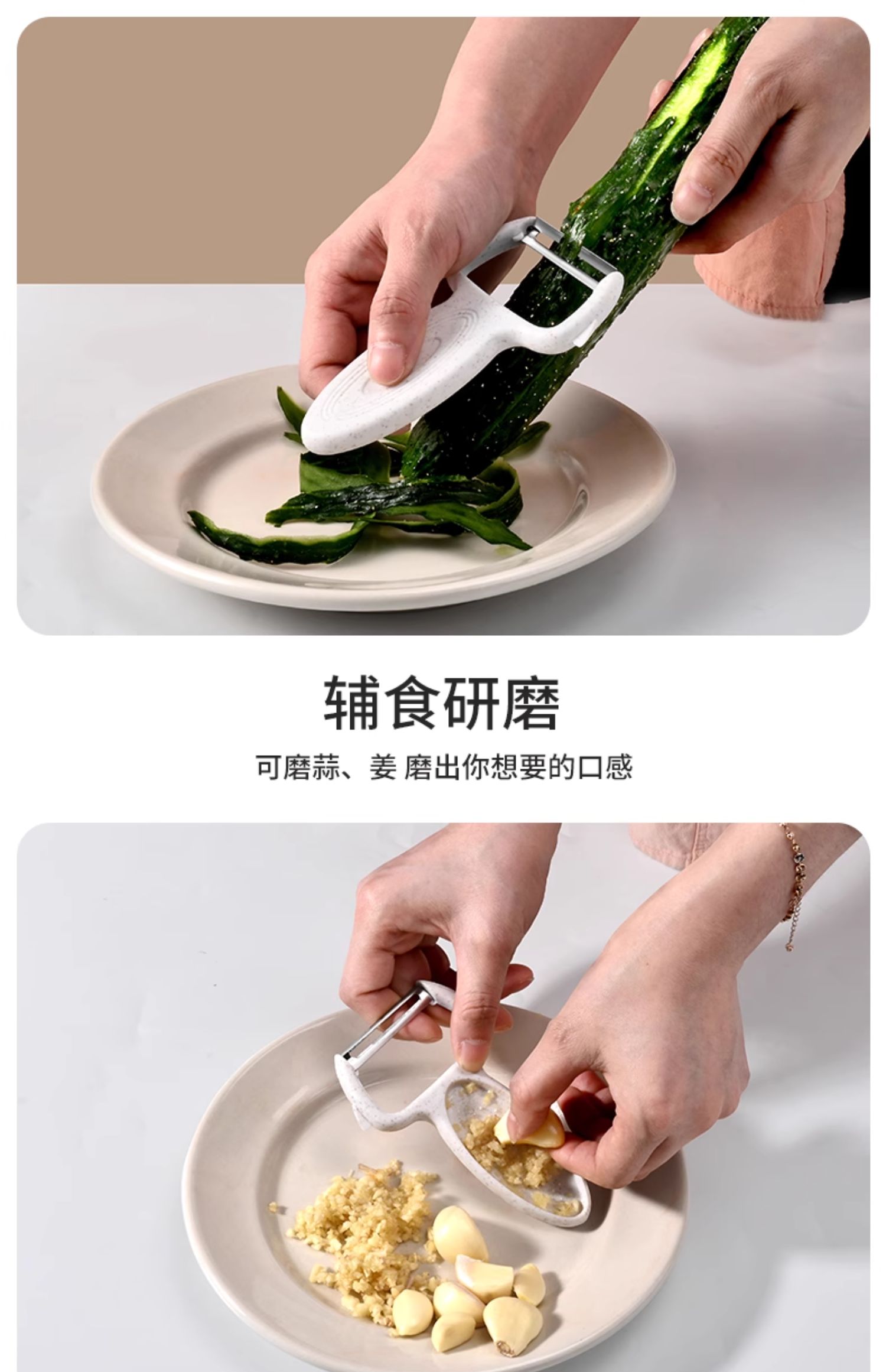 辅食研磨

可磨蒜、姜 磨出你想要的口感