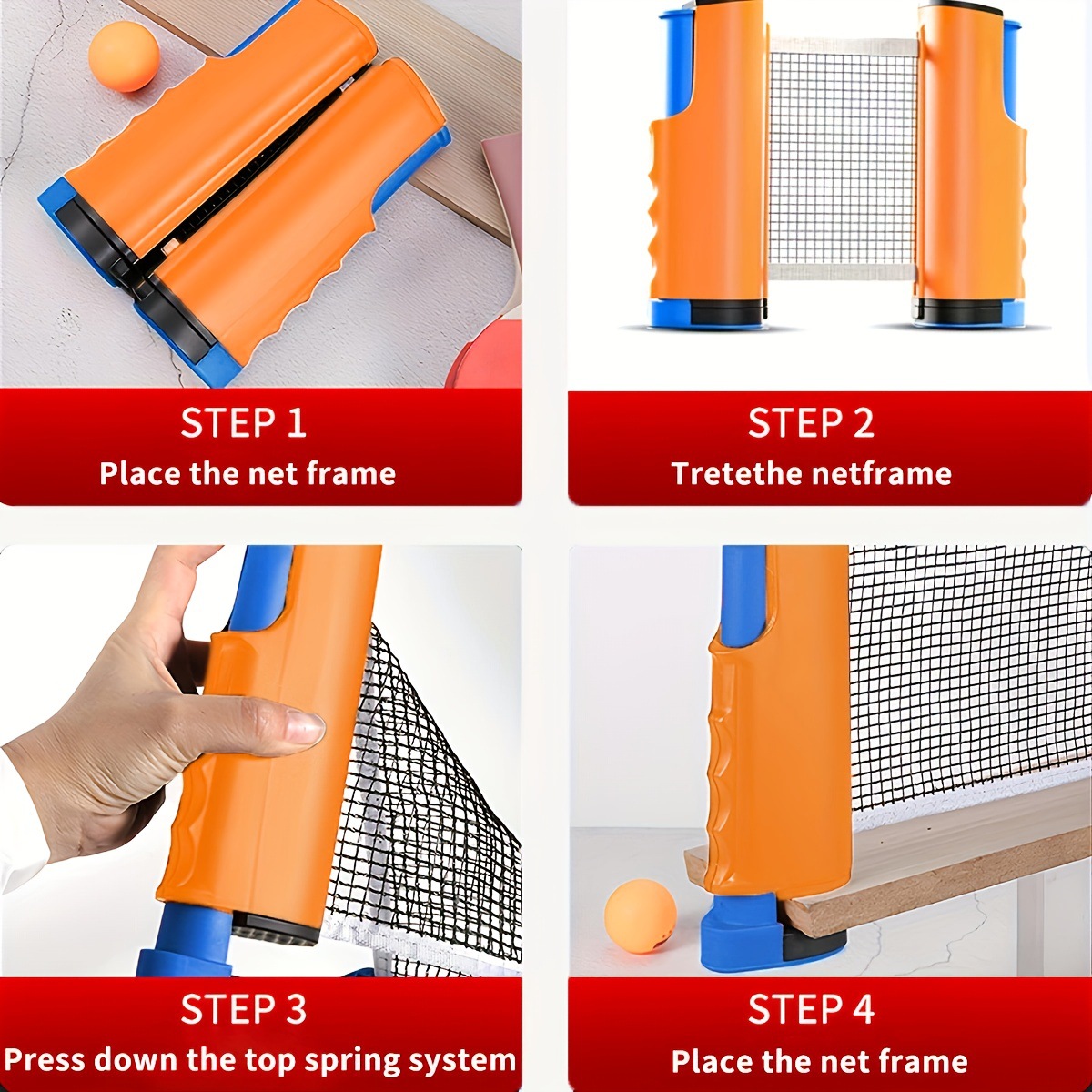 STEP 1
Place the net frame

STEP 2
Tretethe netframe

STEP 3
Press down the top spring system

STEP 4
Place the net frame