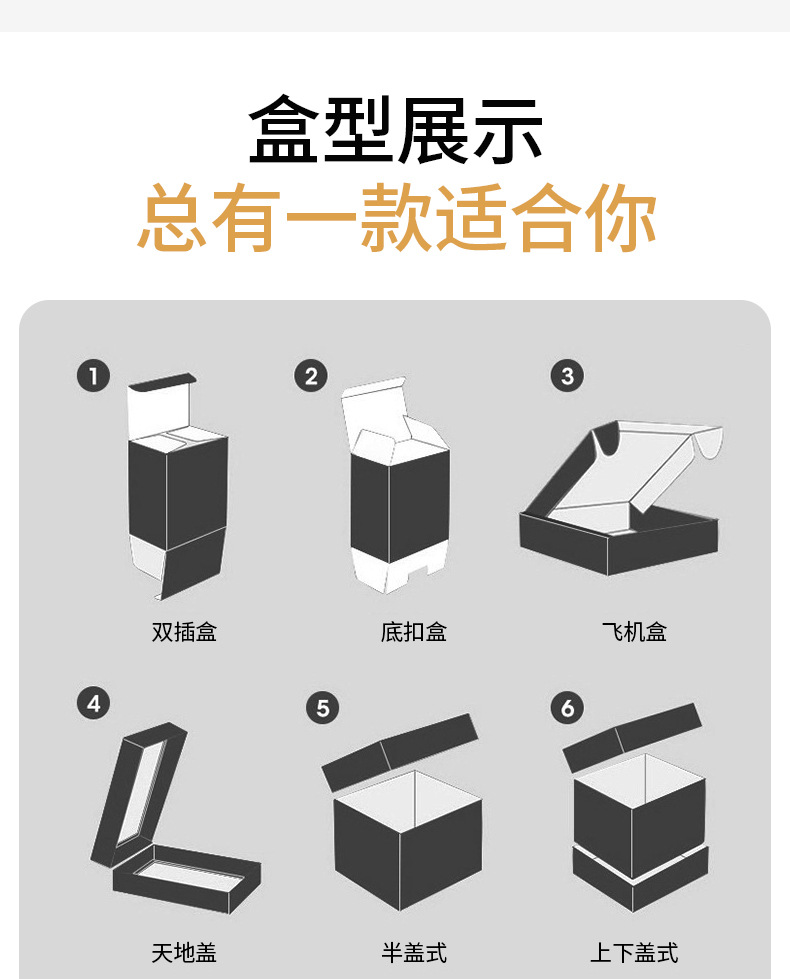 盒型展示
总有一款适合你

1
双插盒

2
底扣盒

3
飞机盒

4
天地盖

5
半盖式

6
上下盖式