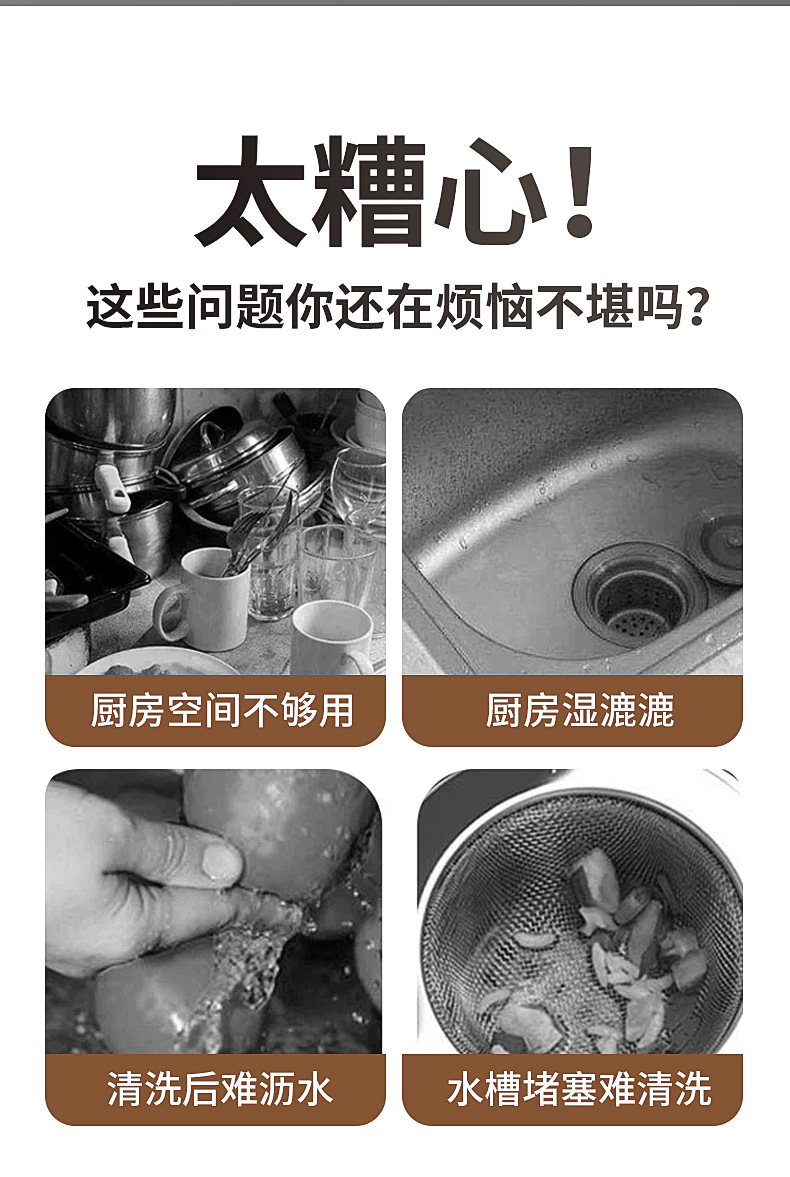 太糟心！

这些问题你还在烦恼不堪吗？

厨房空间不够用

厨房湿漉漉

清洗后难沥水

水槽堵塞难清洗