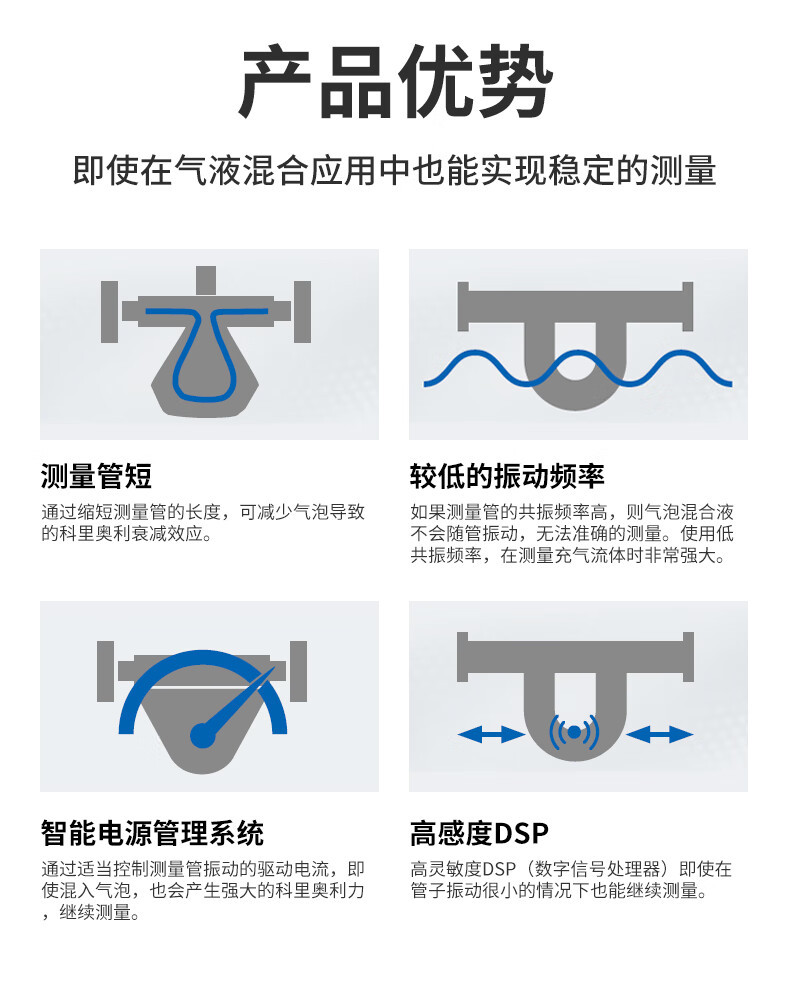 产品优势

即使在气液混合应用中也能实现稳定的测量

测量管短

通过缩短测量管的长度，可减少气泡导致的科里奥利衰减效应。

较低的振动频率

如果测量管的共振频率高，则气泡混合液不会随管振动，无法准确的测量。使用低共振频率，在测量充气流体时非常强大。

智能电源管理系统

通过适当控制测量管振动的驱动电流，即使混入气泡，也会产生强大的科里奥利力，继续测量。

高感度DSP

高灵敏度DSP（数字信号处理器）即使在管子振动很小的情况下也能继续测量。