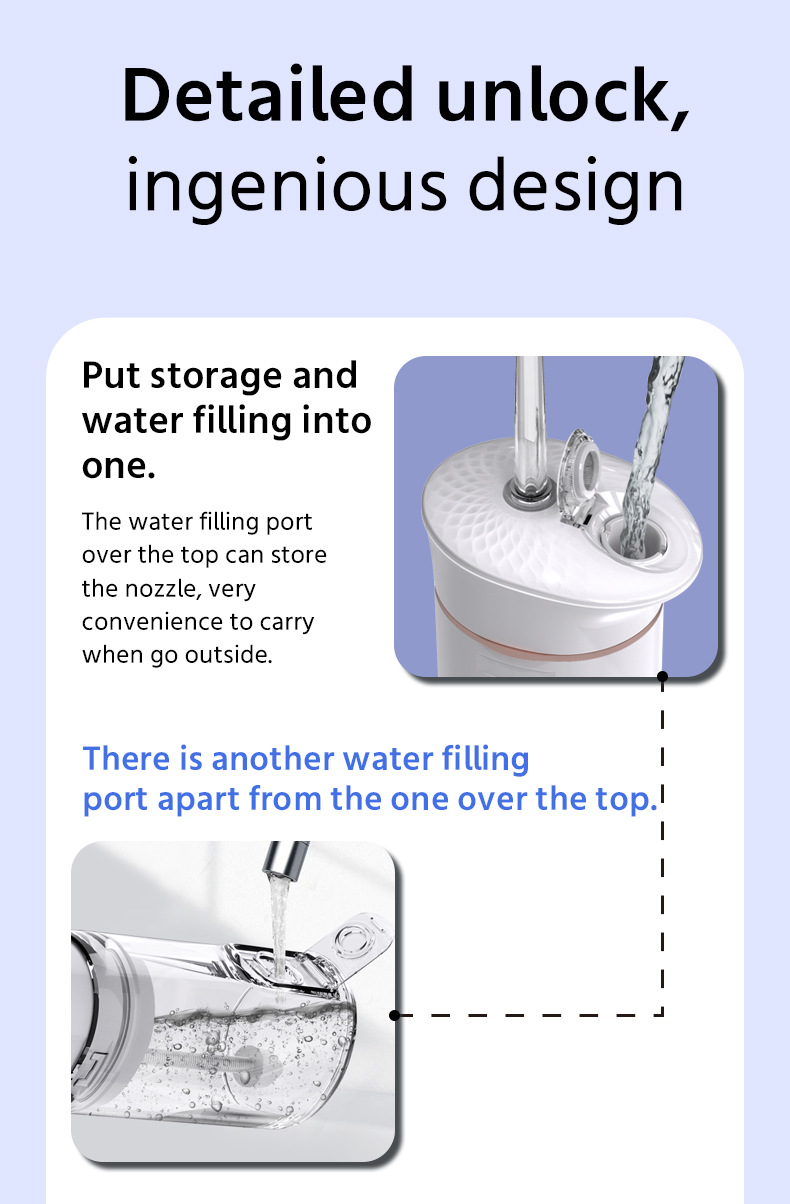 Detailed unlock, ingenious design

Put storage and water filling into one.

The water filling port over the top can store the nozzle, very convenience to carry when go outside.

There is another water filling port apart from the one over the top.