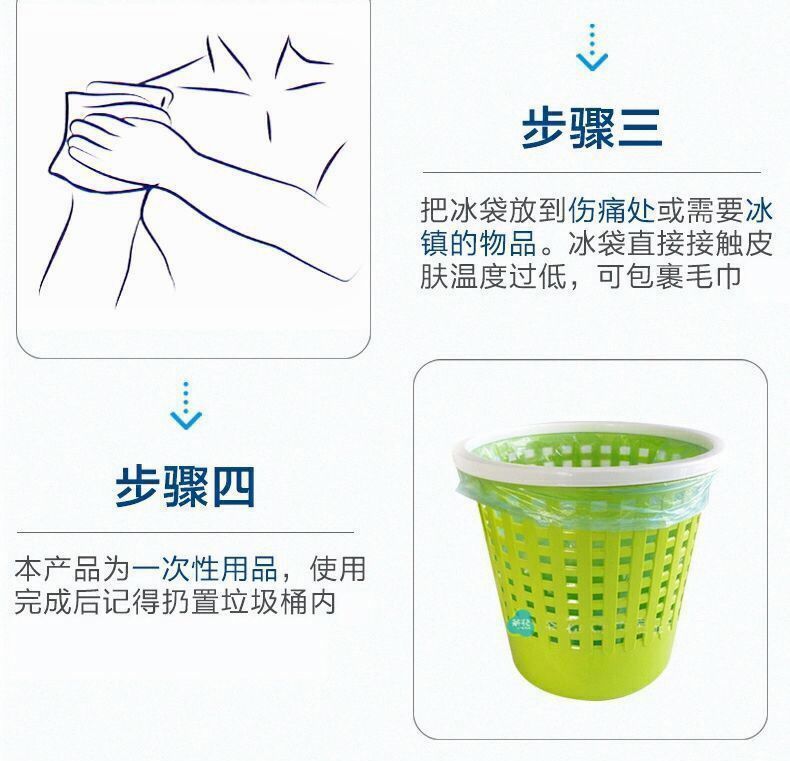 步骤三

把冰袋放到伤痛处或需要冰镇的物品。冰袋直接接触皮肤温度过低，可包裹毛巾

步骤四

本产品为一次性用品，使用完成后记得扔置垃圾桶内