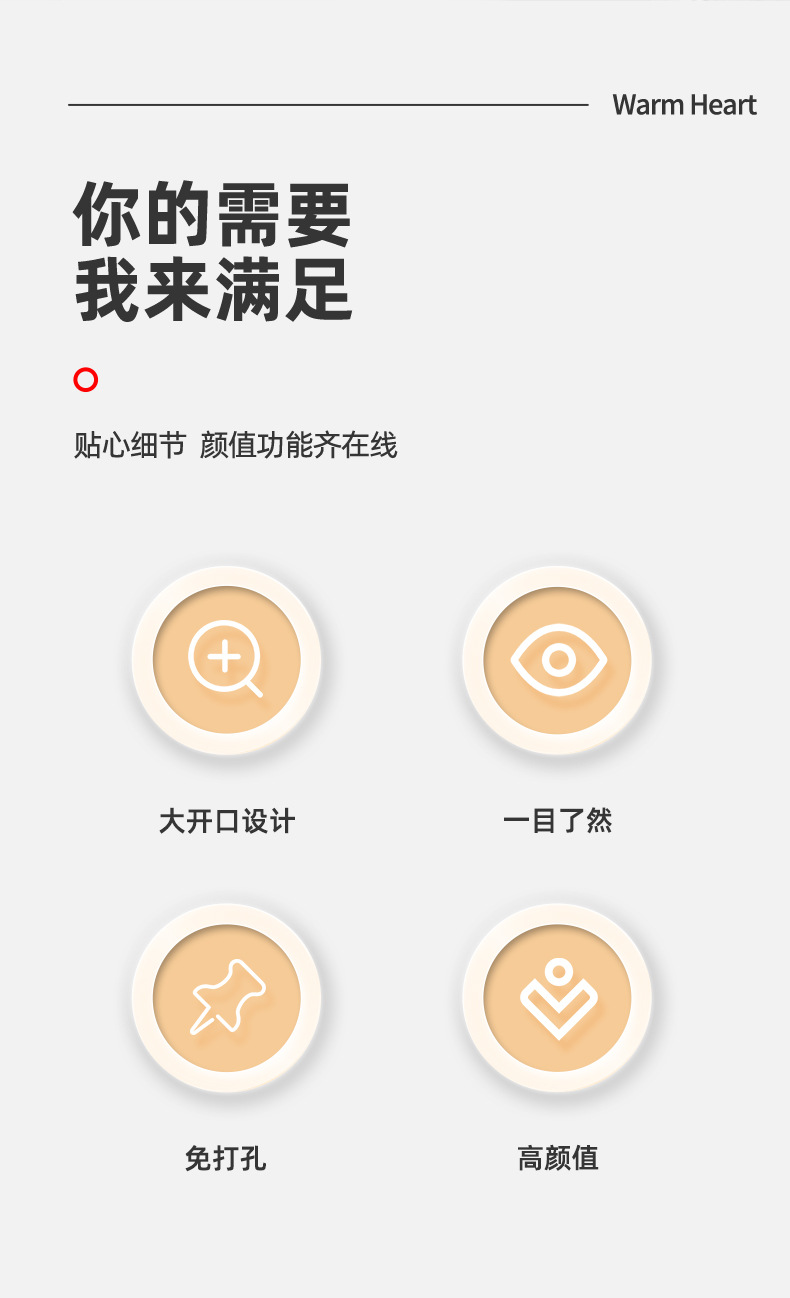 Warm Heart

你的需要
我来满足

贴心细节 颜值功能齐在线

大开口设计

一目了然

免打孔

高颜值