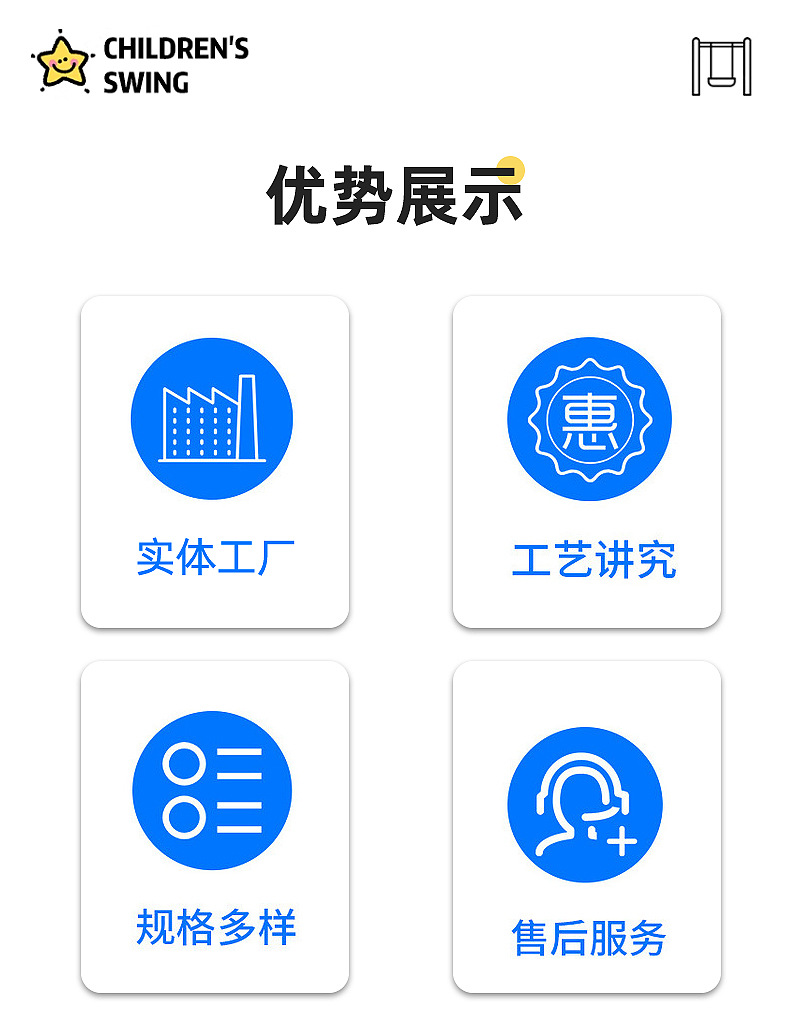 CHILDREN'S
SWING

优势展示

惠

实体工厂

工艺讲究

规格多样

售后服务