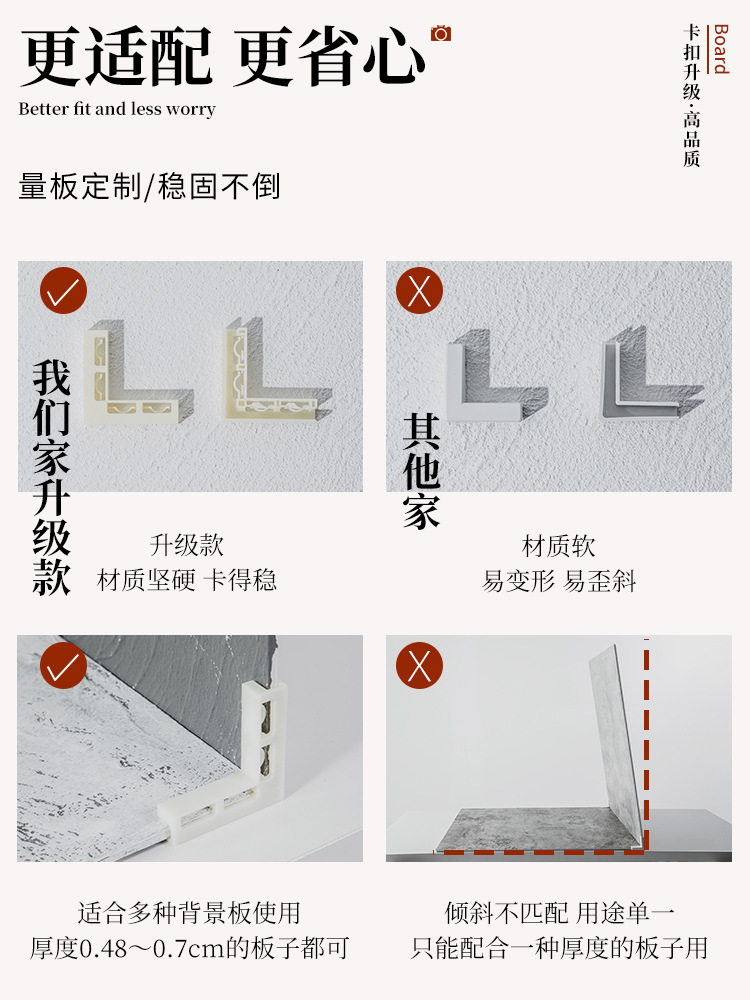 更适配 更省心

Better fit and less worry

Board
卡扣升级·高品质

量板定制/稳固不倒

我们家升级款

升级款
材质坚硬 卡得稳

其他家

材质软
易变形 易歪斜

适合多种背景板使用
厚度0.48～0.7cm的板子都可

倾斜不匹配 用途单一
只能配合一种厚度的板子用