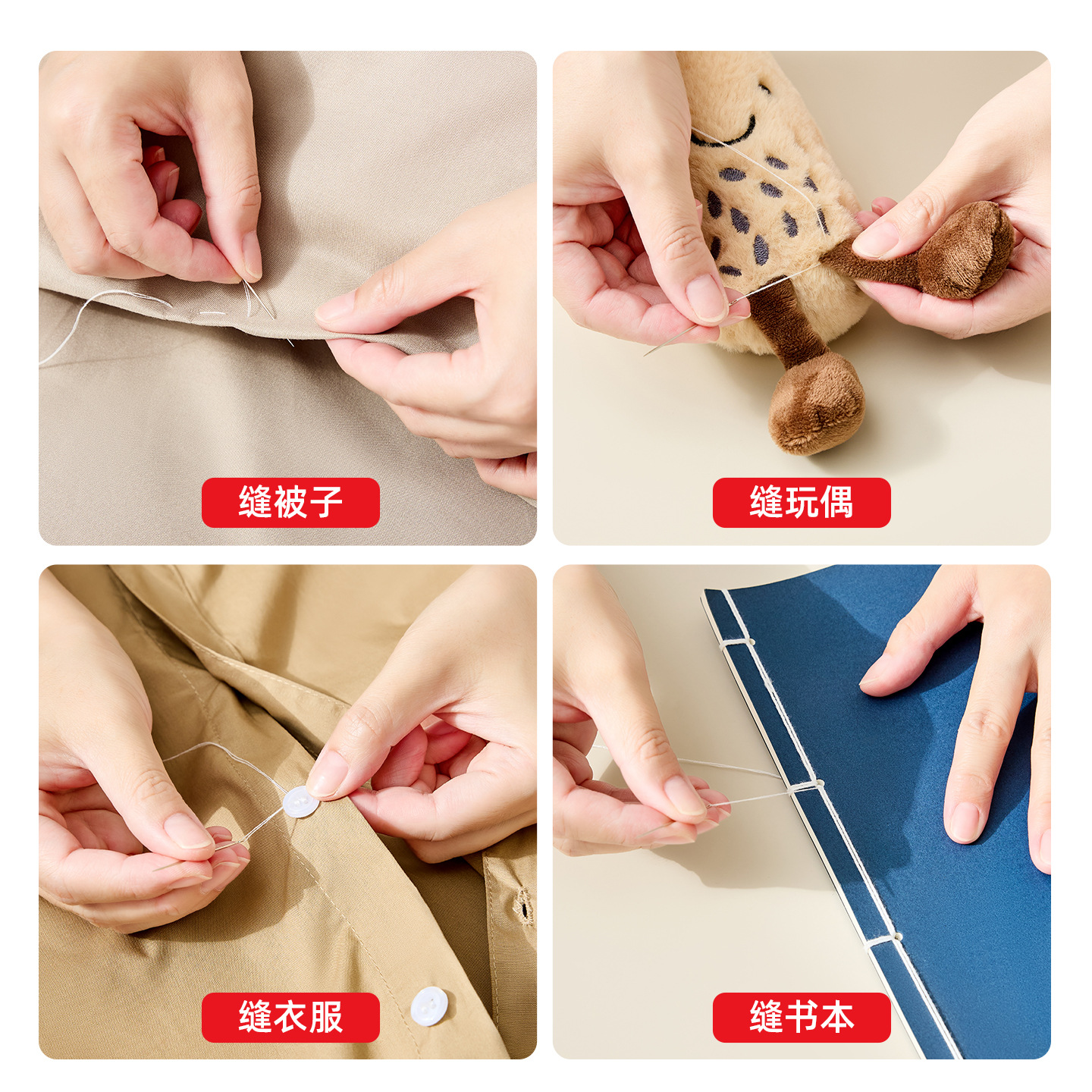 缝被子

缝玩偶

缝衣服

缝书本