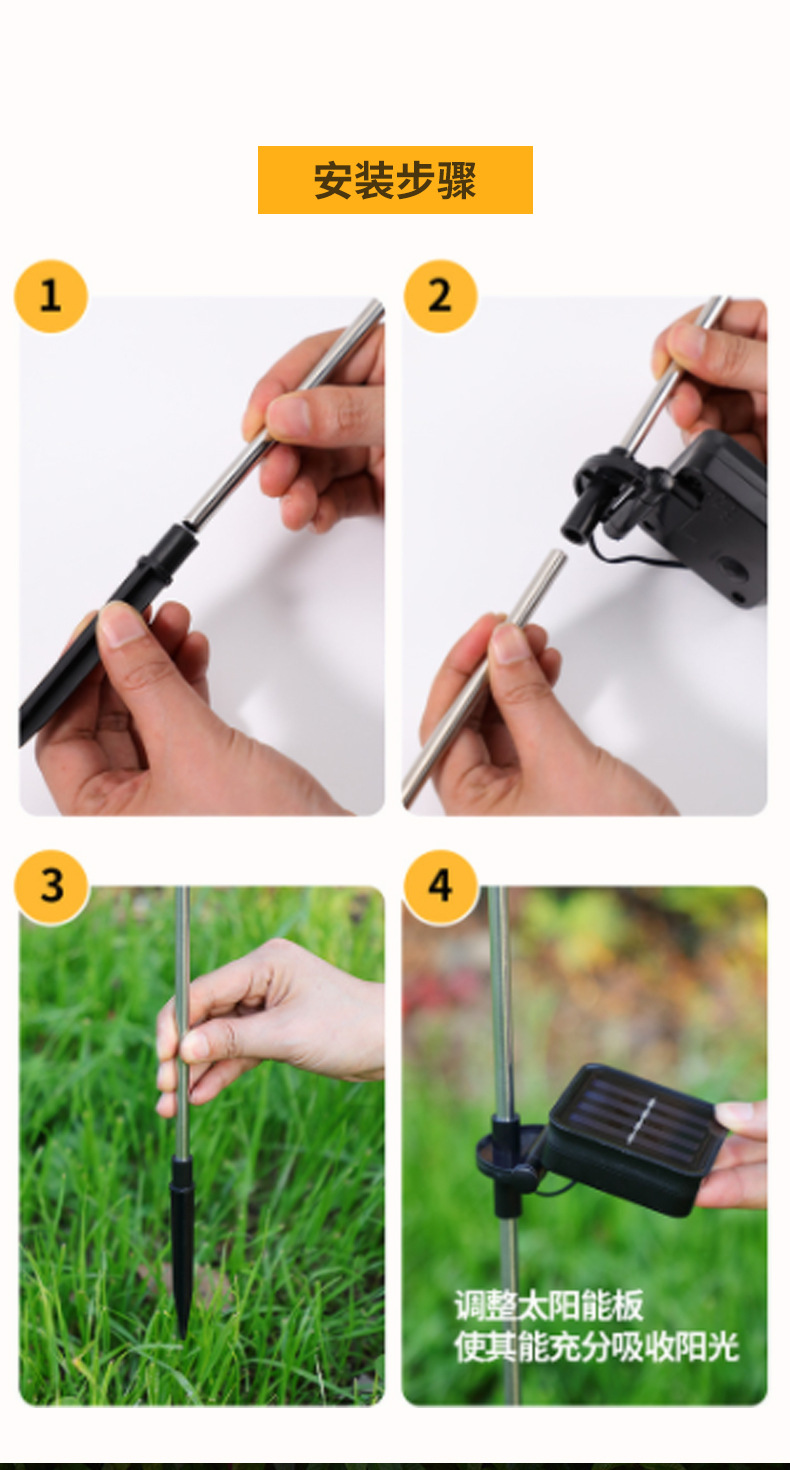 安装步骤

1

2

3

4

调整太阳能板
使其能充分吸收阳光