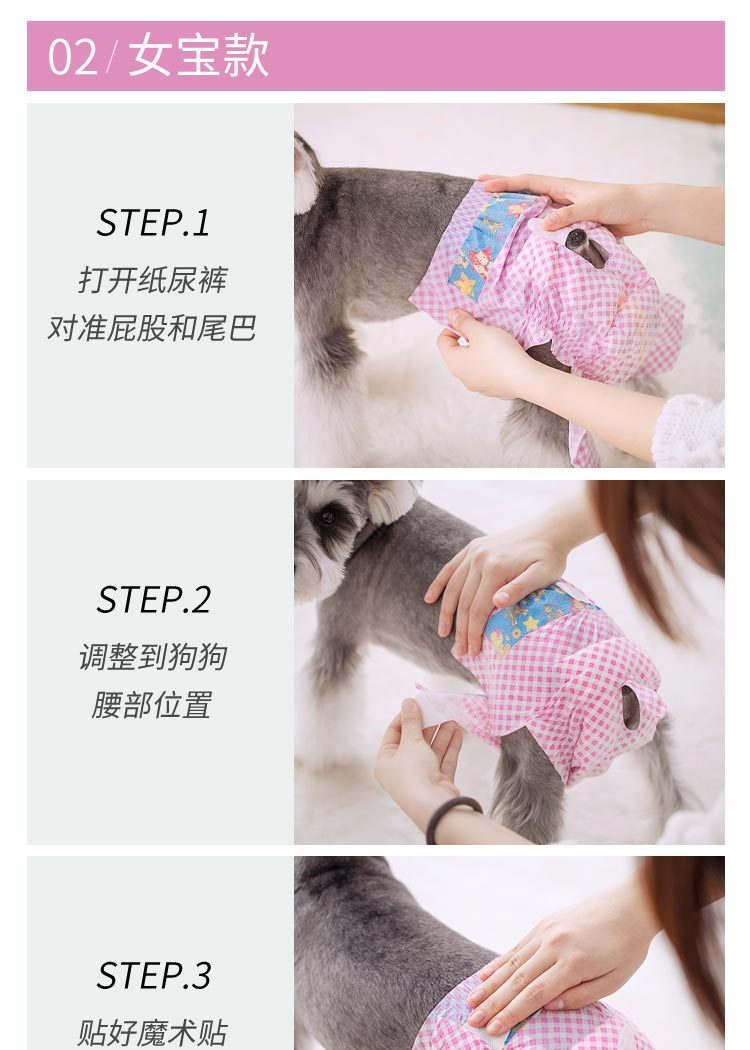 02 / 女宝款

STEP.1
打开纸尿裤
对准屁股和尾巴

STEP.2
调整到狗狗
腰部位置

STEP.3
贴好魔术贴