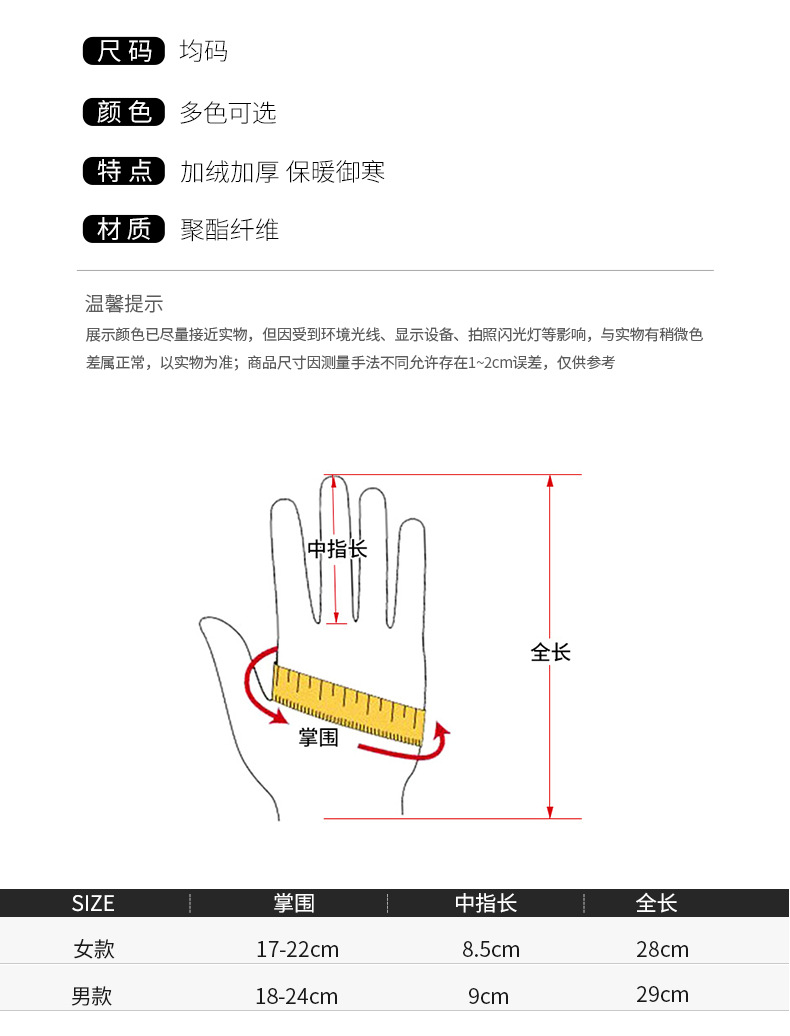 尺码 均码

颜色 多色可选

特点 加绒加厚 保暖御寒

材质 聚酯纤维

温馨提示

展示颜色已尽量接近实物，但因受到环境光线、显示设备、拍照闪光灯等影响，与实物有稍微色差属正常，以实物为准；商品尺寸因测量手法不同允许存在1~2cm误差，仅供参考

中指长

全长

掌围

| SIZE | 掌围 | 中指长 | 全长 |
|---|---|---|---|
| 女款 | 17-22cm | 8.5cm | 28cm |
| 男款 | 18-24cm | 9cm | 29cm |