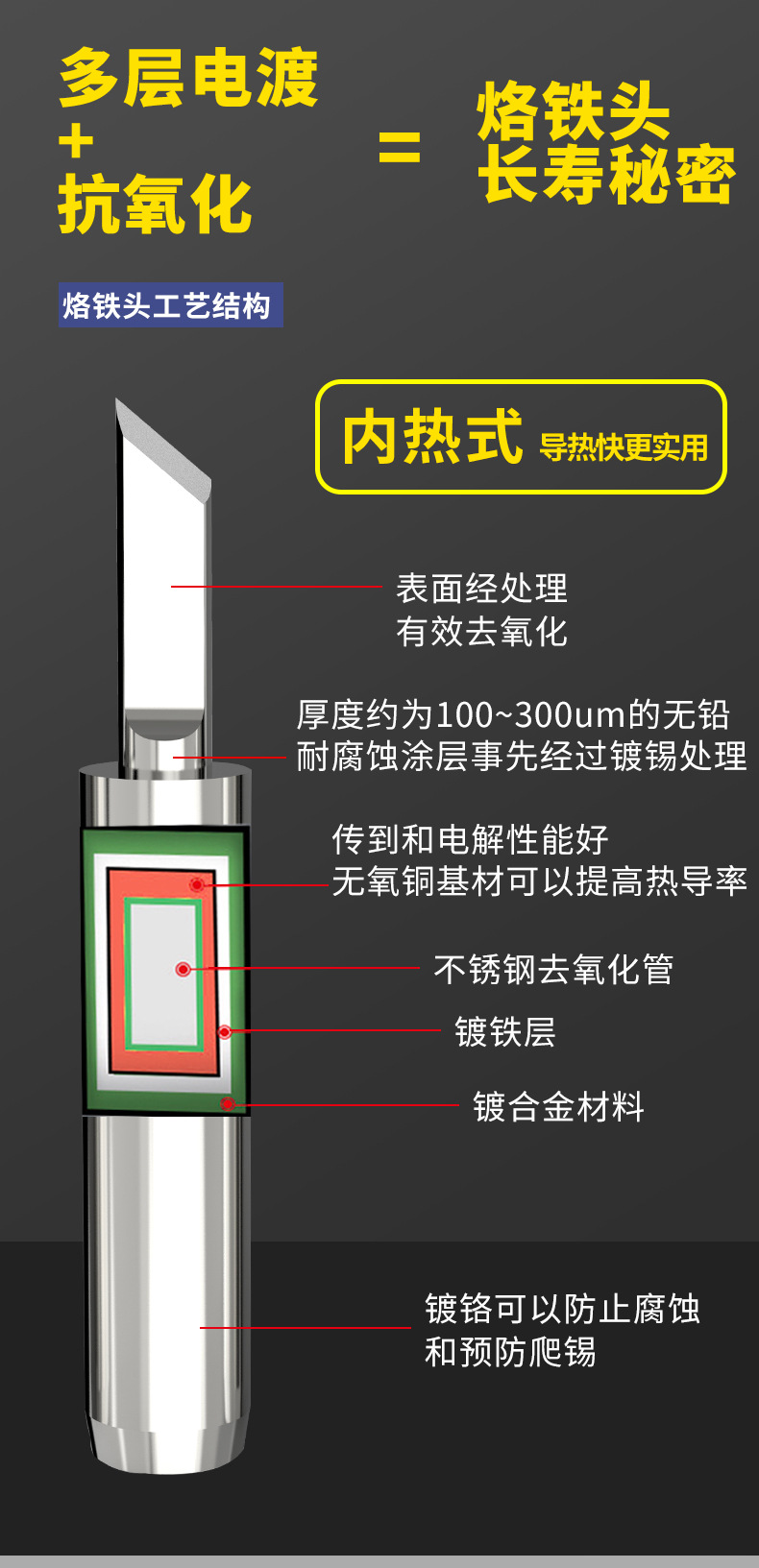 多层电渡
+
抗氧化

=

烙铁头
长寿秘密

烙铁头工艺结构

内热式 导热快更实用

表面经处理
有效去氧化

厚度约为100~300um的无铅
耐腐蚀涂层事先经过镀锡处理

传到和电解性能好
无氧铜基材可以提高热导率

不锈钢去氧化管

镀铁层

镀合金材料

镀铬可以防止腐蚀
和预防爬锡