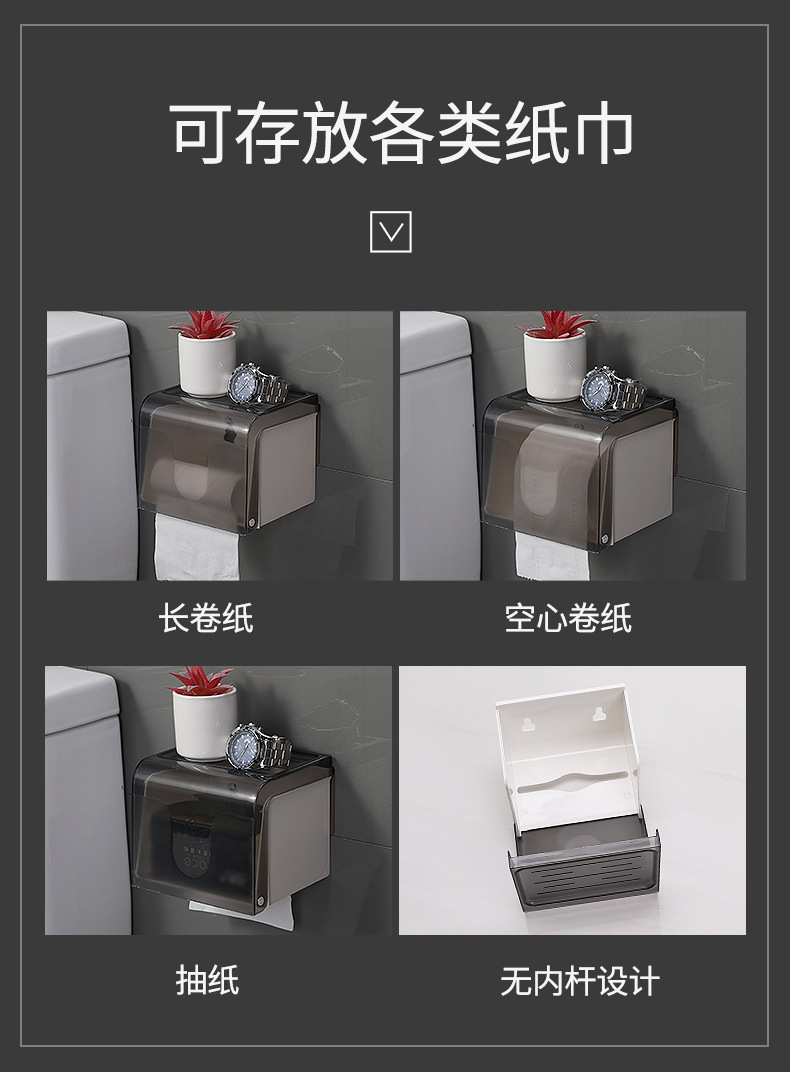 可存放各类纸巾

长卷纸

空心卷纸

抽纸

无内杆设计