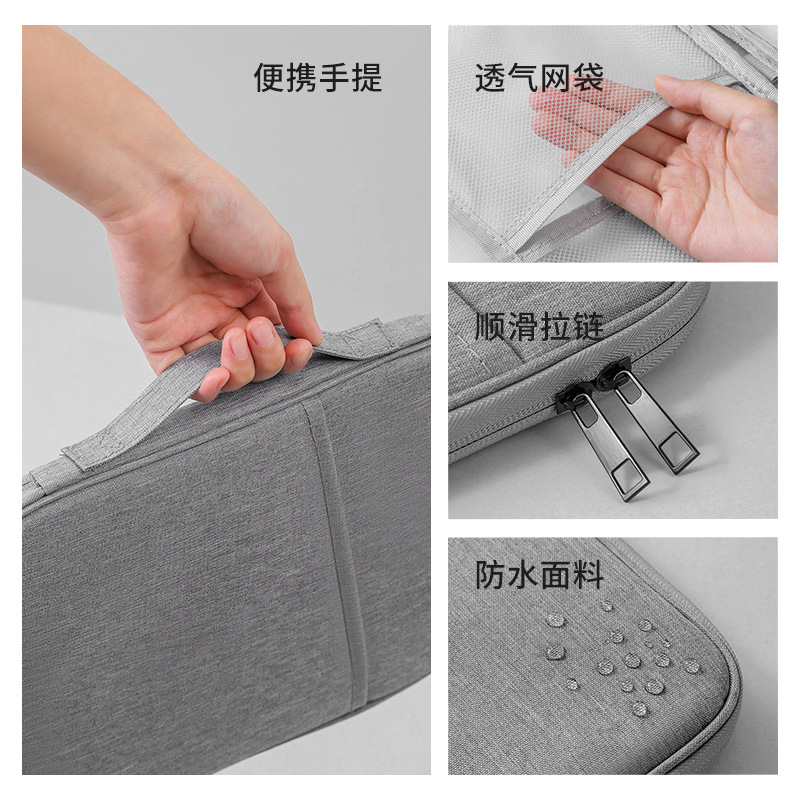 便携手提

透气网袋

顺滑拉链

防水面料