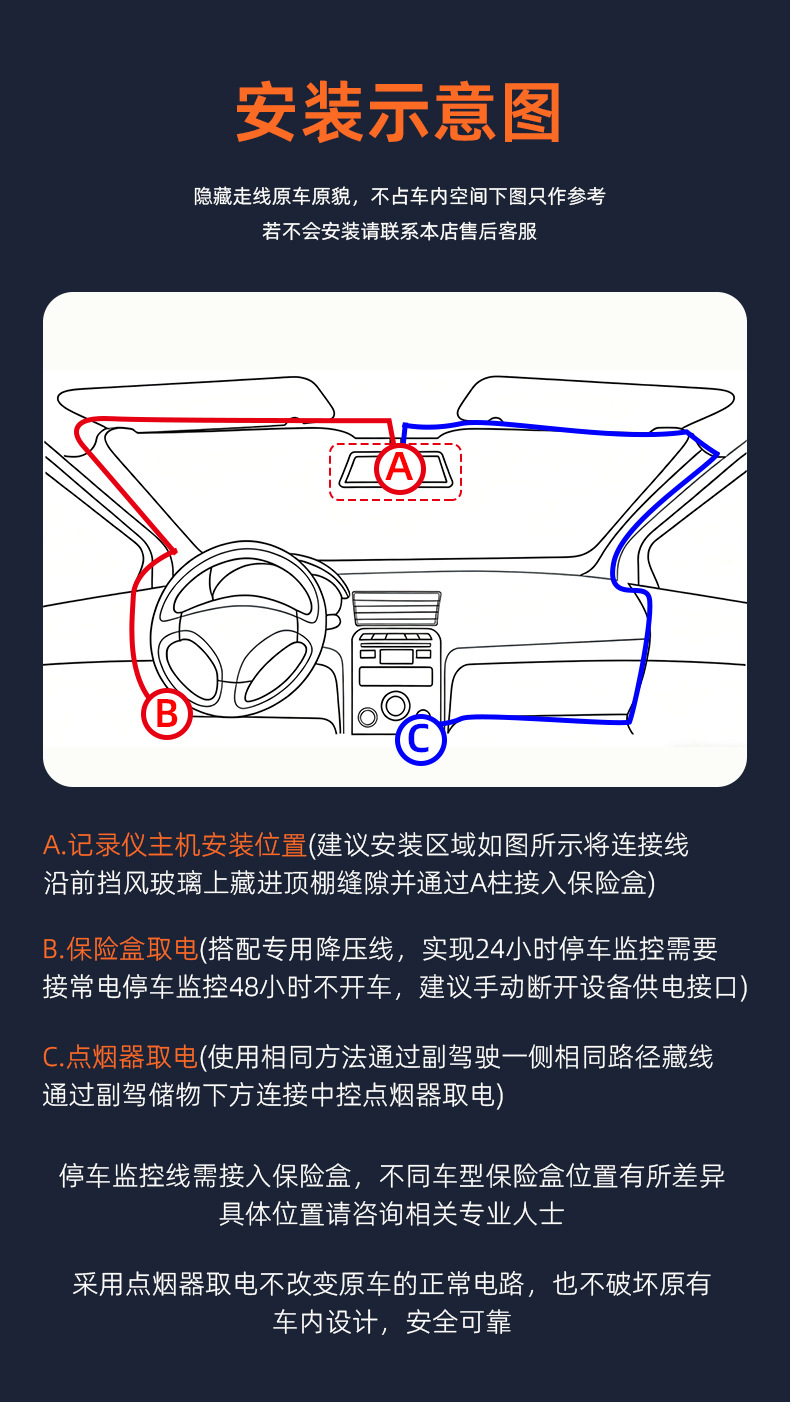 安装示意图

隐藏走线原车原貌，不占车内空间下图只作参考
若不会安装请联系本店售后客服

A

B

C

A.记录仪主机安装位置(建议安装区域如图所示将连接线沿前挡风玻璃上藏进顶棚缝隙并通过A柱接入保险盒)

B.保险盒取电(搭配专用降压线，实现24小时停车监控需要接常电停车监控48小时不开车，建议手动断开设备供电接口)

C.点烟器取电(使用相同方法通过副驾驶一侧相同路径藏线通过副驾储物下方连接中控点烟器取电)

停车监控线需接入保险盒，不同车型保险盒位置有所差异
具体位置请咨询相关专业人士

采用点烟器取电不改变原车的正常电路，也不破坏原有车内设计，安全可靠