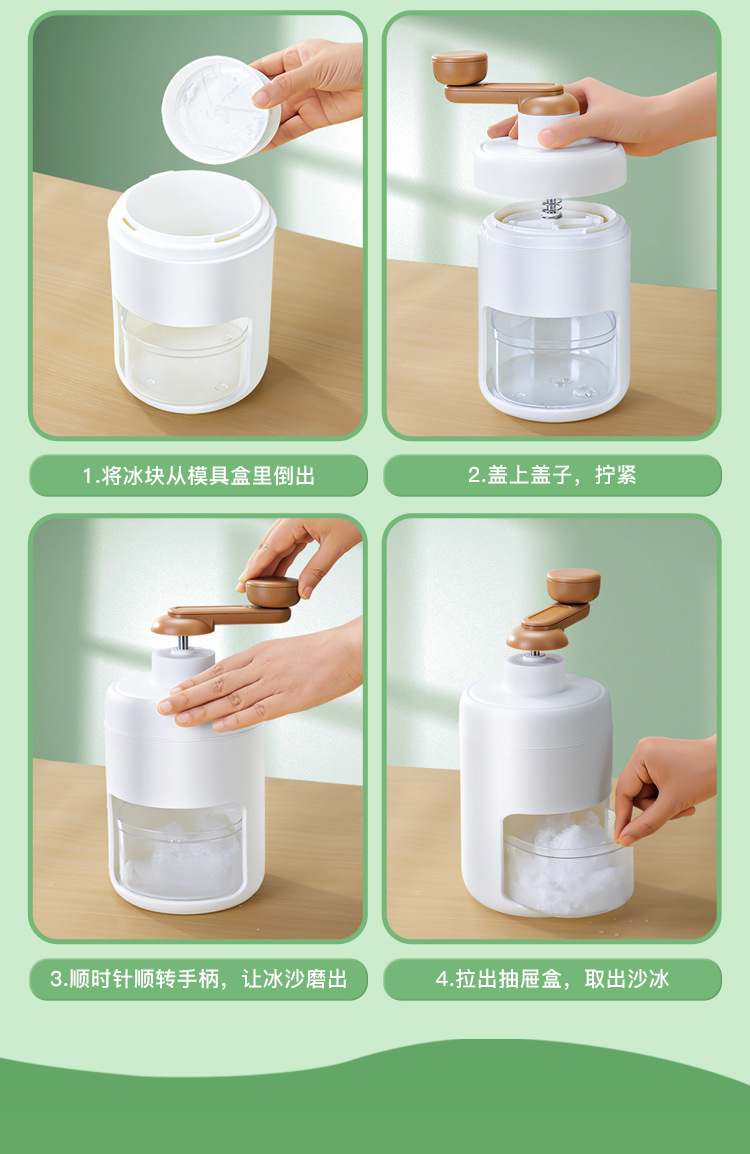 1.将冰块从模具盒里倒出

2.盖上盖子，拧紧

3.顺时针顺转手柄，让冰沙磨出

4.拉出抽屉盒，取出沙冰