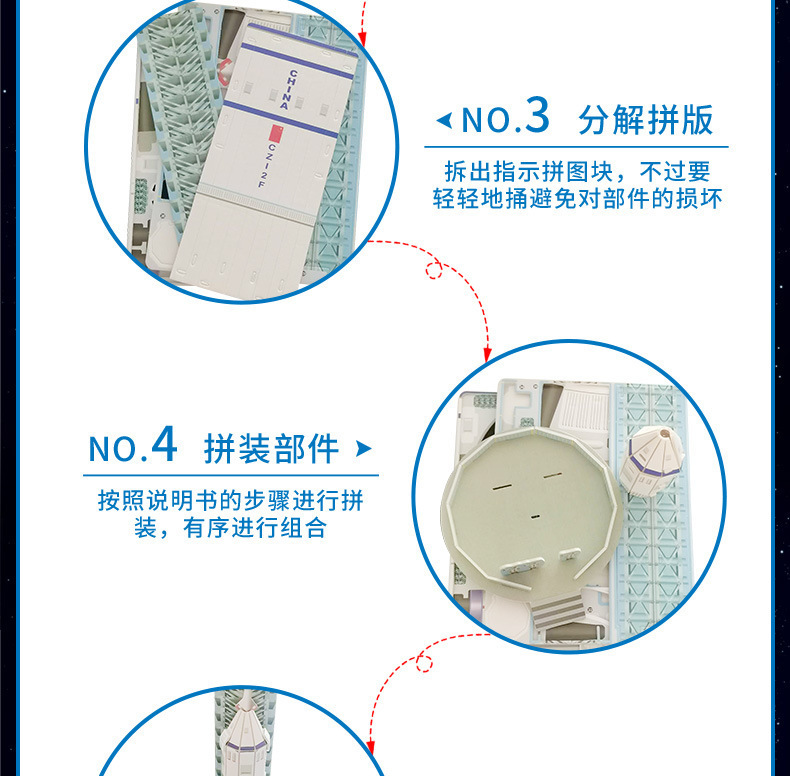 CHINA

CZ-2F

NO.3 分解拼版

拆出指示拼图块，不过要轻轻地捅避免对部件的损坏

NO.4 拼装部件

按照说明书的步骤进行拼装，有序进行组合