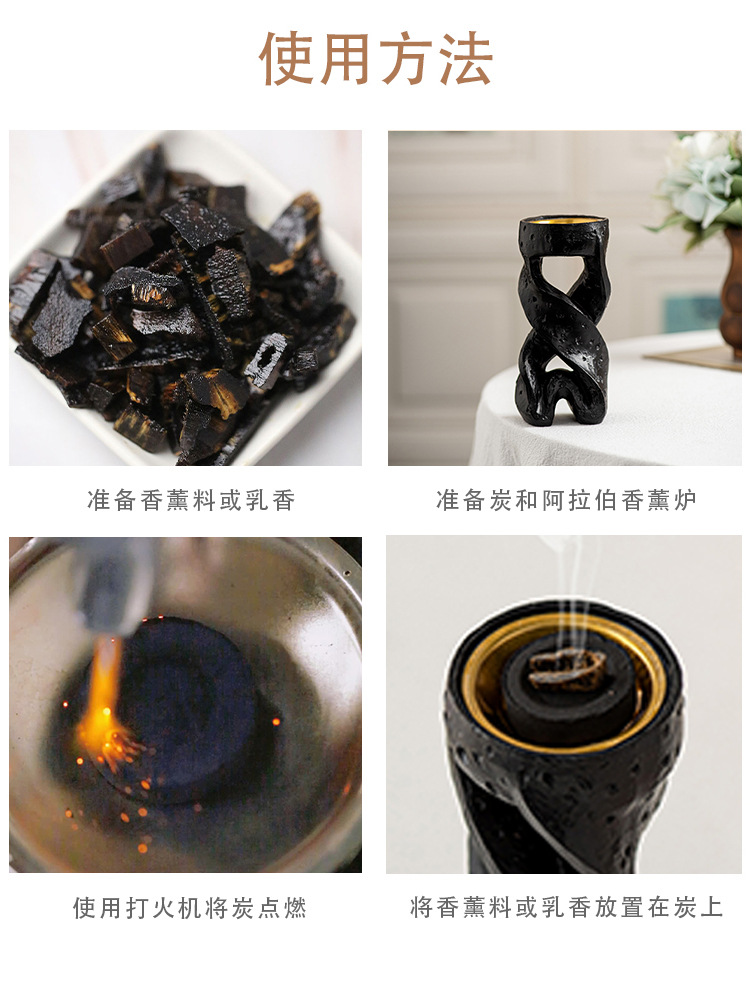 使用方法

准备香薰料或乳香

准备炭和阿拉伯香薰炉

使用打火机将炭点燃

将香薰料或乳香放置在炭上