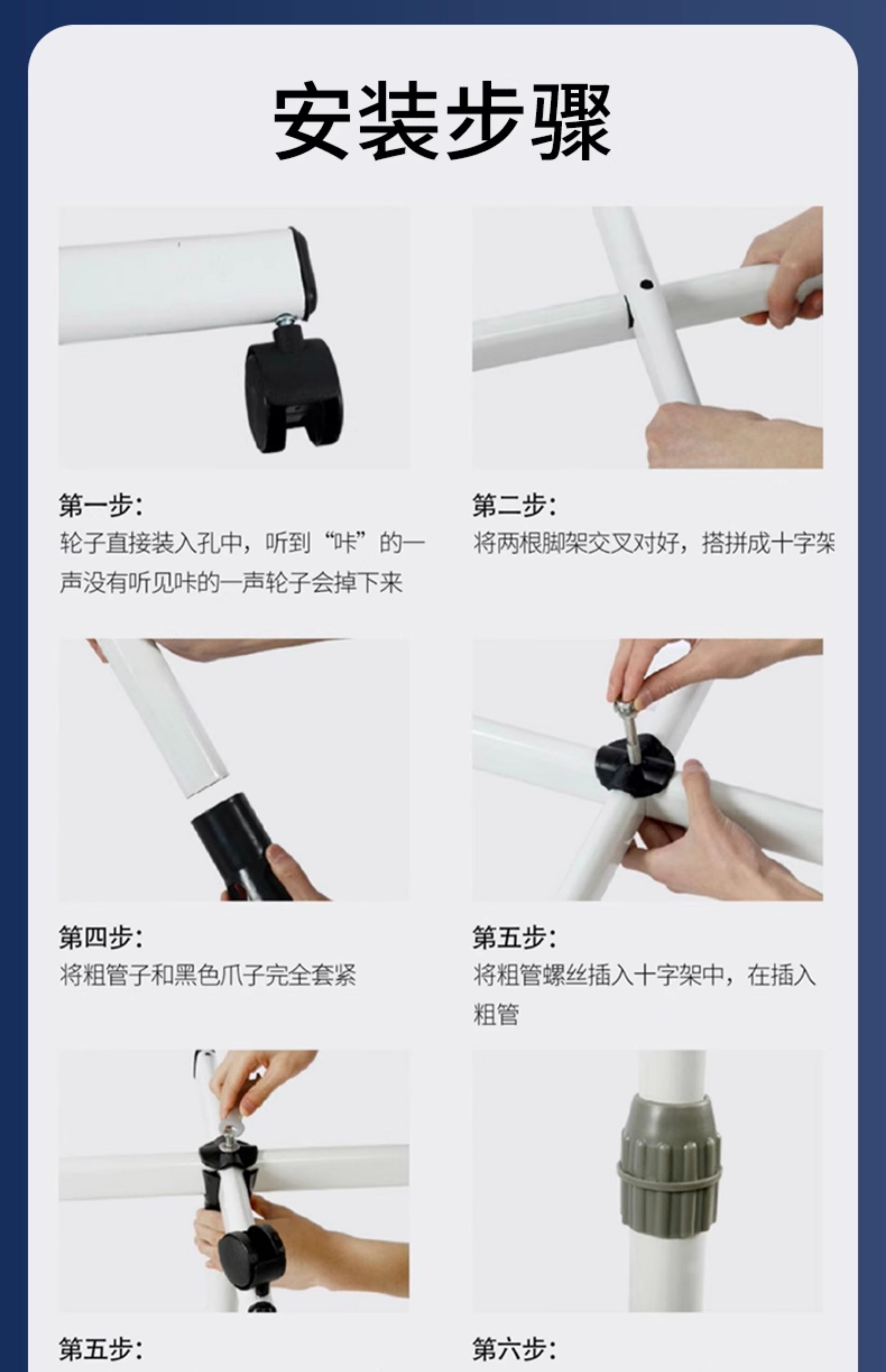 安装步骤

第一步：
轮子直接装入孔中，听到“咔”的一声没有听见咔的一声轮子会掉下来

第二步：
将两根脚架交叉对好，搭拼成十字架

第四步：
将粗管子和黑色爪子完全套紧

第五步：
将粗管螺丝插入十字架中，在插入粗管

第五步：

第六步：