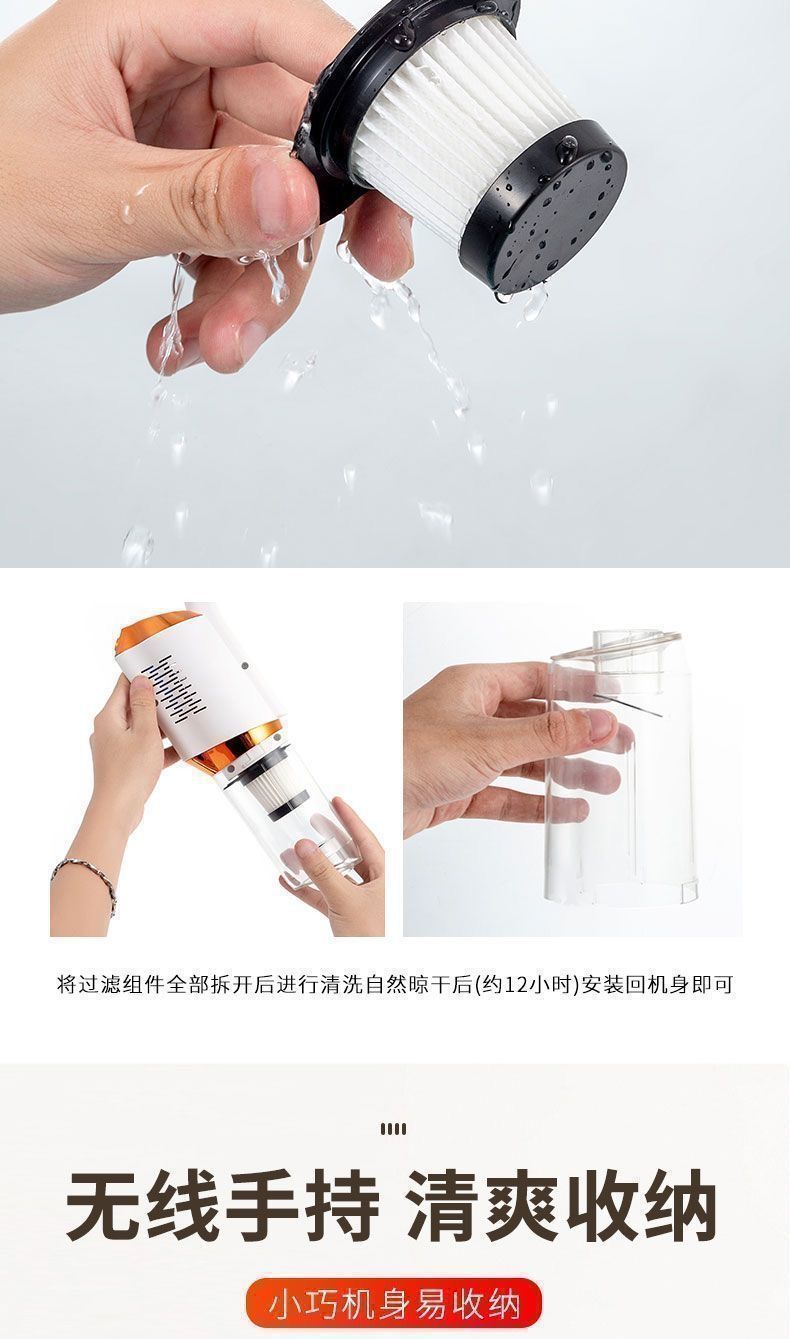 将过滤组件全部拆开后进行清洗自然晾干后(约12小时)安装回机身即可

无线手持 清爽收纳

小巧机身易收纳