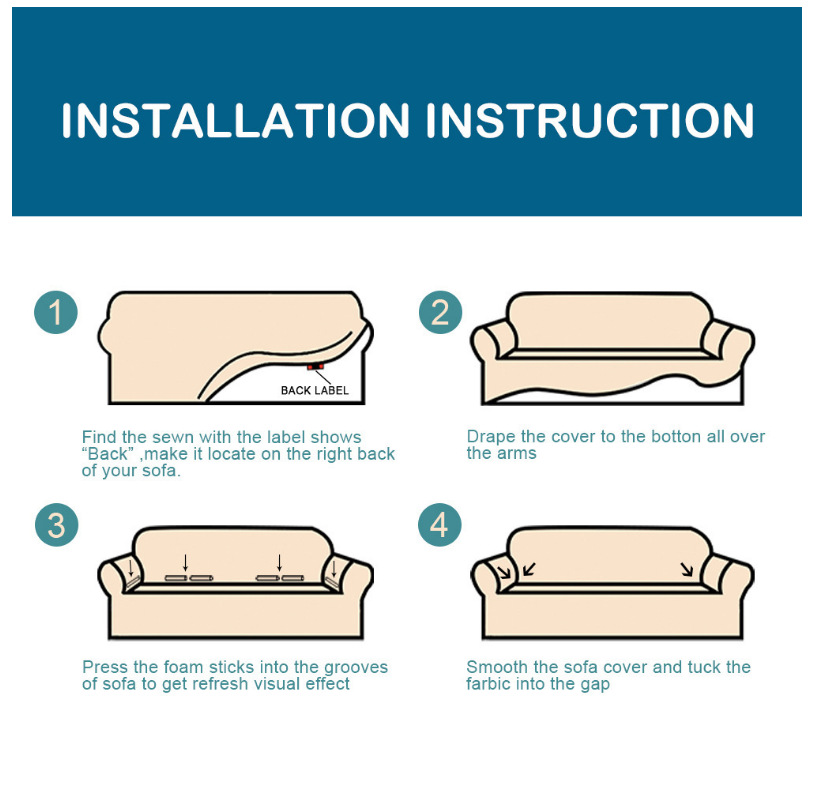 INSTALLATION INSTRUCTION

1

BACK LABEL

Find the sewn with the label shows “Back” ,make it locate on the right back of your sofa.

2

Drape the cover to the botton all over the arms

3

Press the foam sticks into the grooves of sofa to get refresh visual effect

4

Smooth the sofa cover and tuck the farbic into the gap