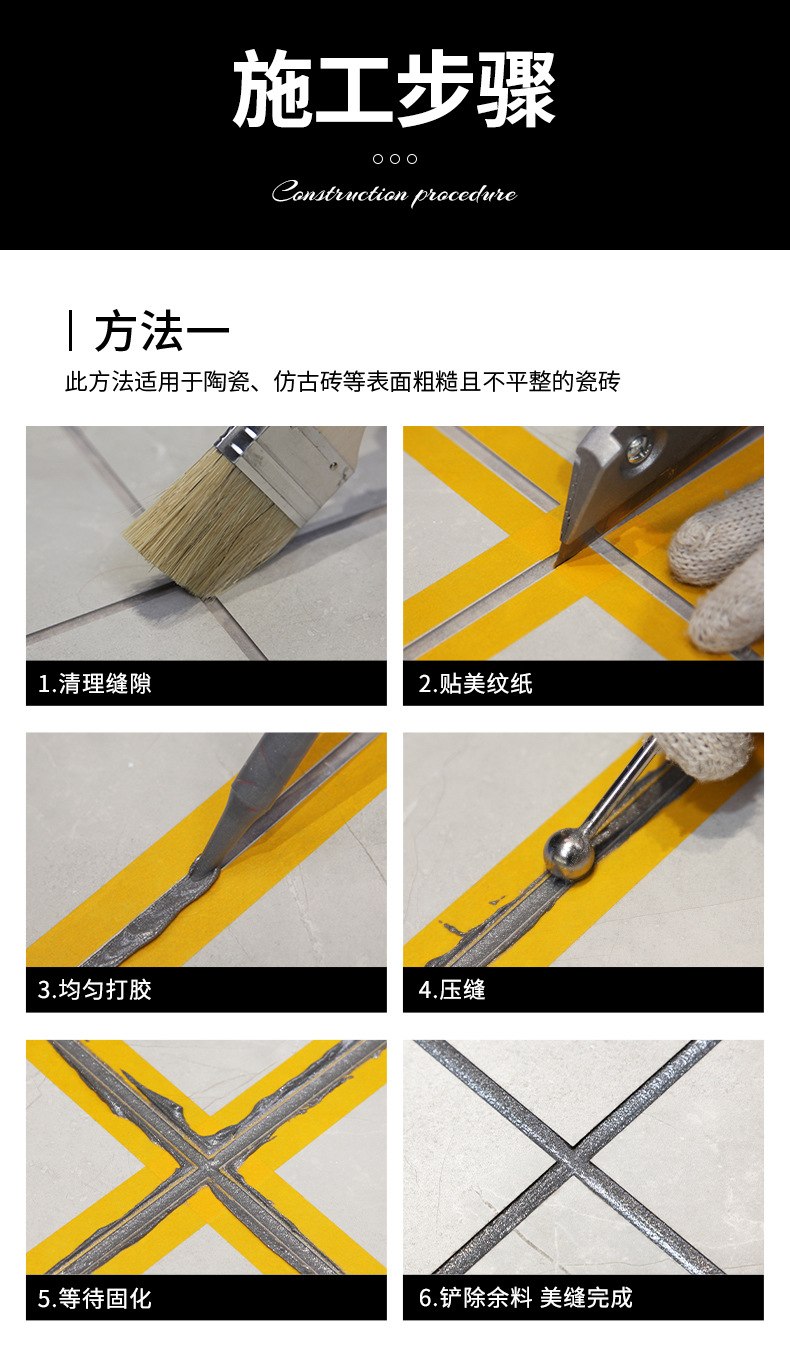 施工步骤

Construction procedure

方法一

此方法适用于陶瓷、仿古砖等表面粗糙且不平整的瓷砖

1.清理缝隙

2.贴美纹纸

3.均匀打胶

4.压缝

5.等待固化

6.铲除余料 美缝完成