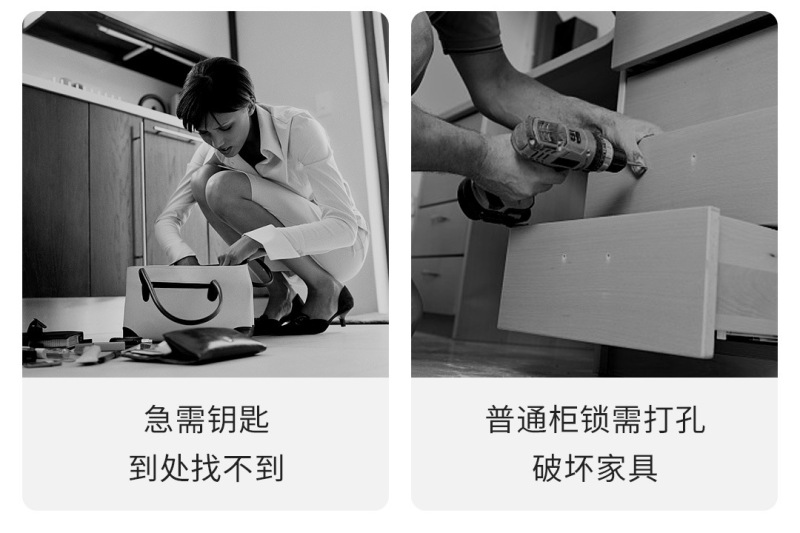 急需钥匙
到处找不到

普通柜锁需打孔
破坏家具