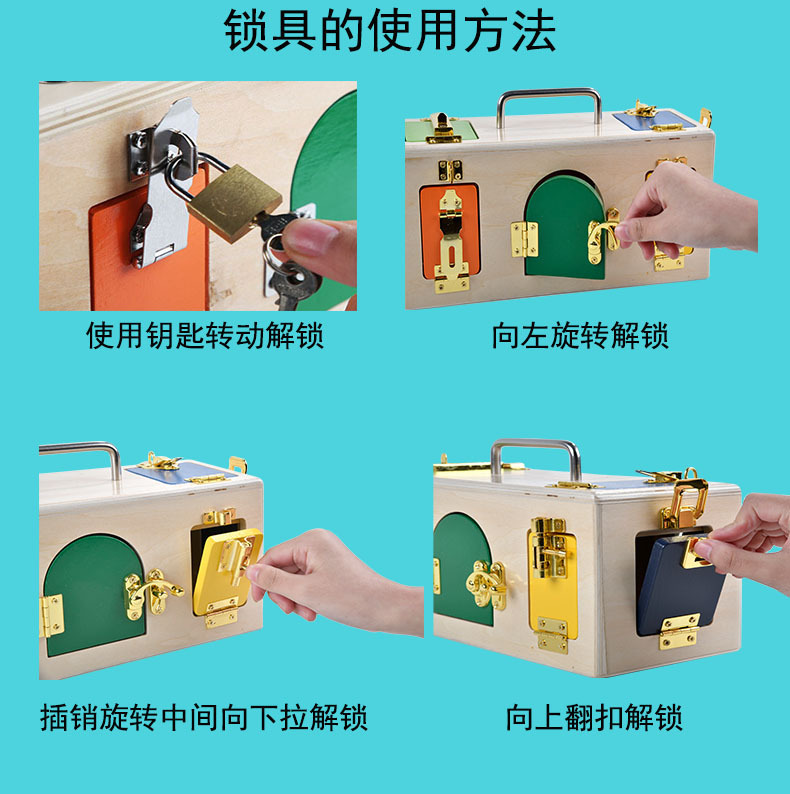 锁具的使用方法

使用钥匙转动解锁

向左旋转解锁

插销旋转中间向下拉解锁

向上翻扣解锁