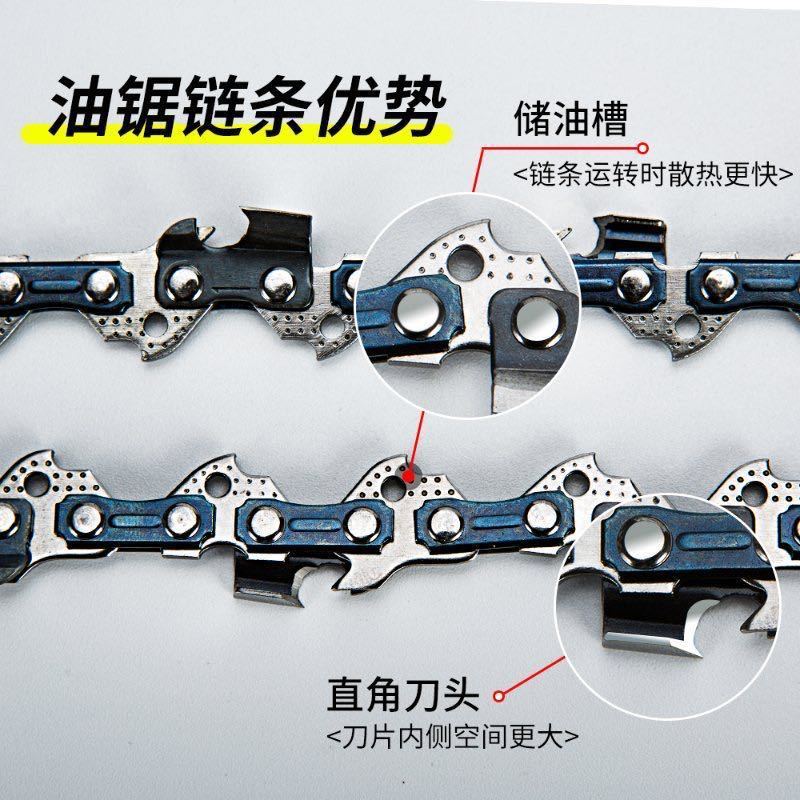 油锯链条优势

储油槽
<链条运转时散热更快>

直角刀头
<刀片内侧空间更大>