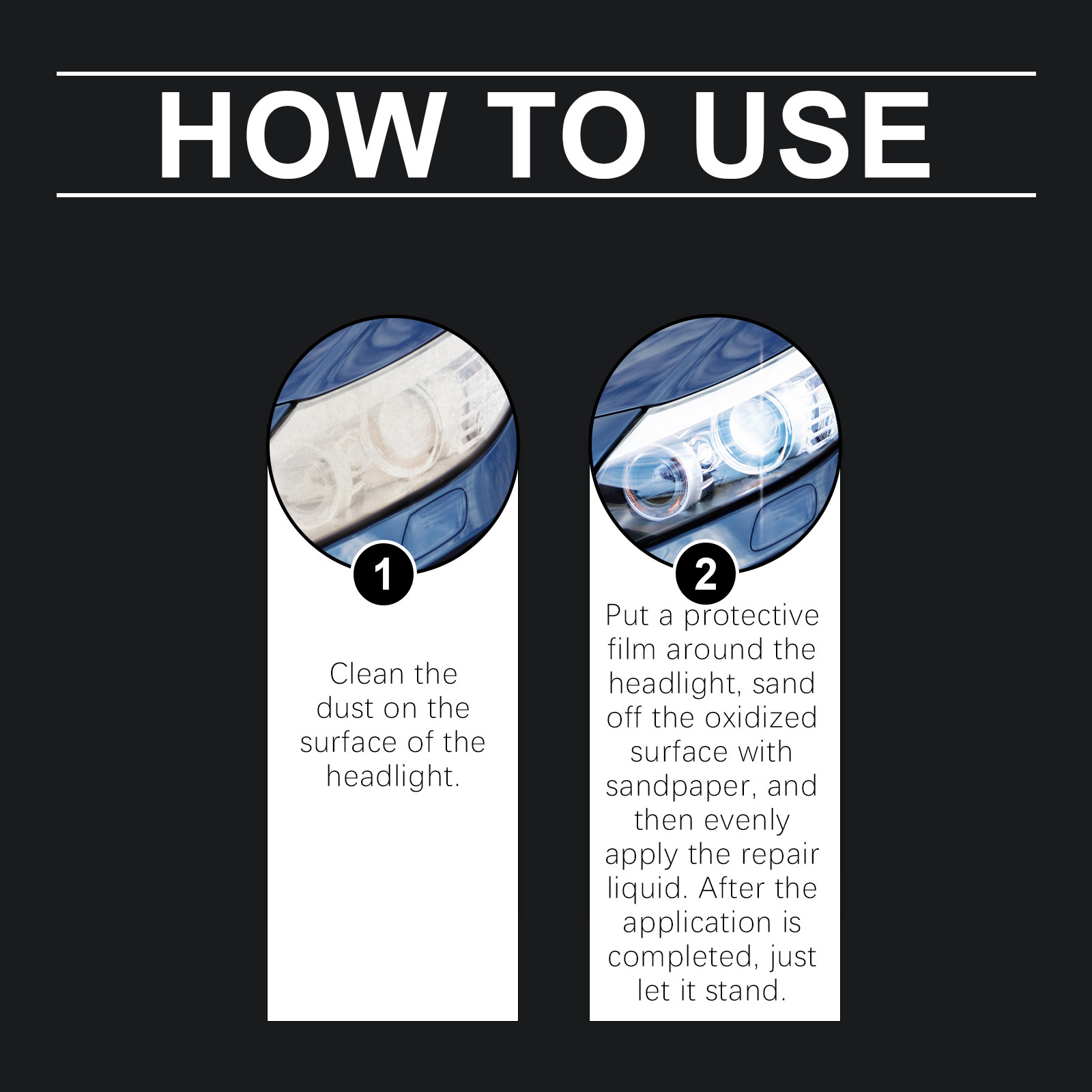 HOW TO USE

1

Clean the dust on the surface of the headlight.

2

Put a protective film around the headlight, sand off the oxidized surface with sandpaper, and then evenly apply the repair liquid. After the application is completed, just let it stand.