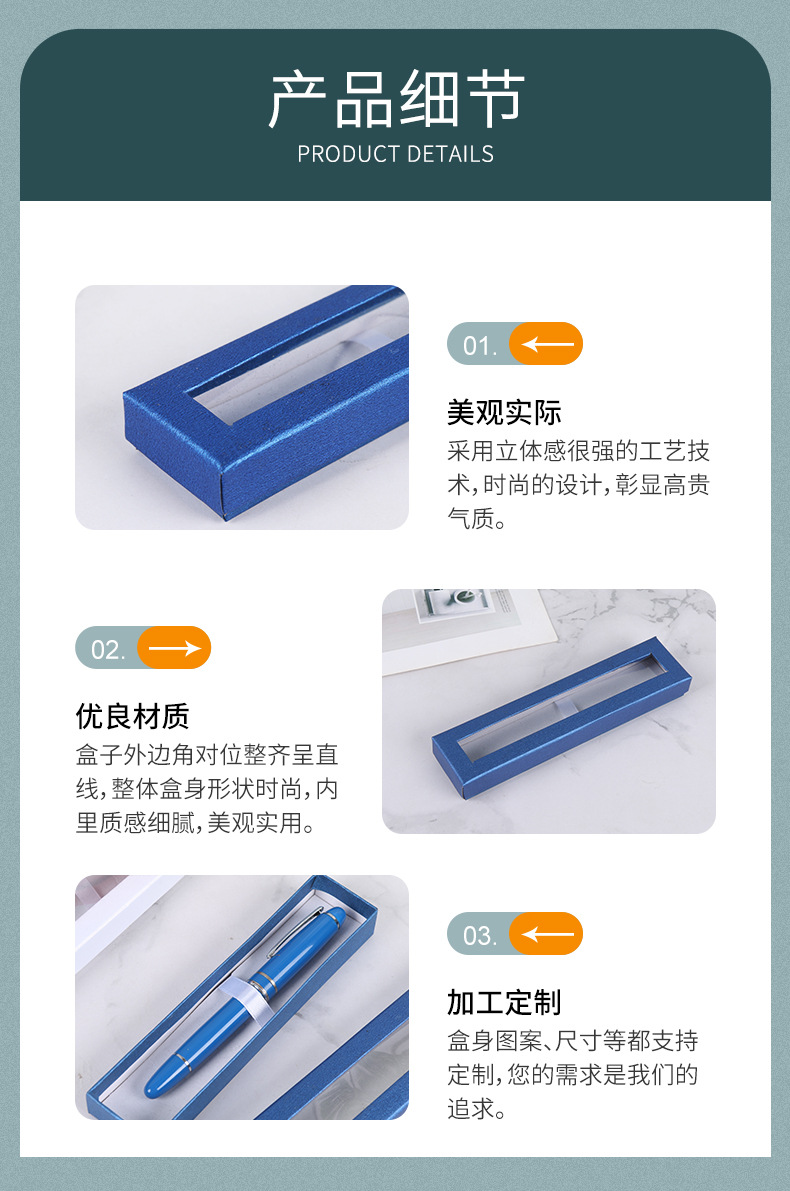 产品细节
PRODUCT DETAILS

01.

美观实际
采用立体感很强的工艺技术,时尚的设计,彰显高贵气质。

02.

优良材质
盒子外边角对位整齐呈直线,整体盒身形状时尚,内里质感细腻,美观实用。

03.

加工定制
盒身图案、尺寸等都支持定制,您的需求是我们的追求。