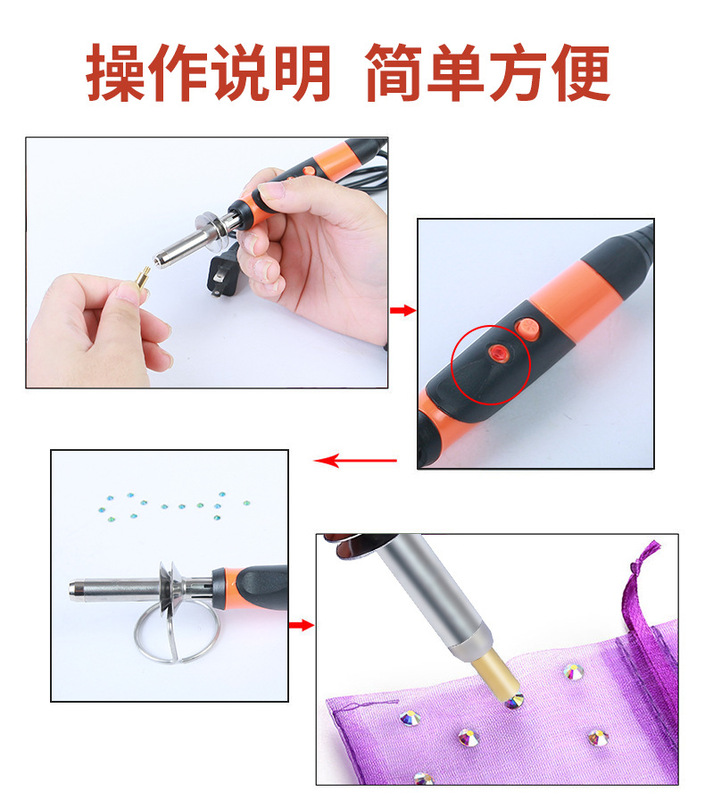 操作说明 简单方便