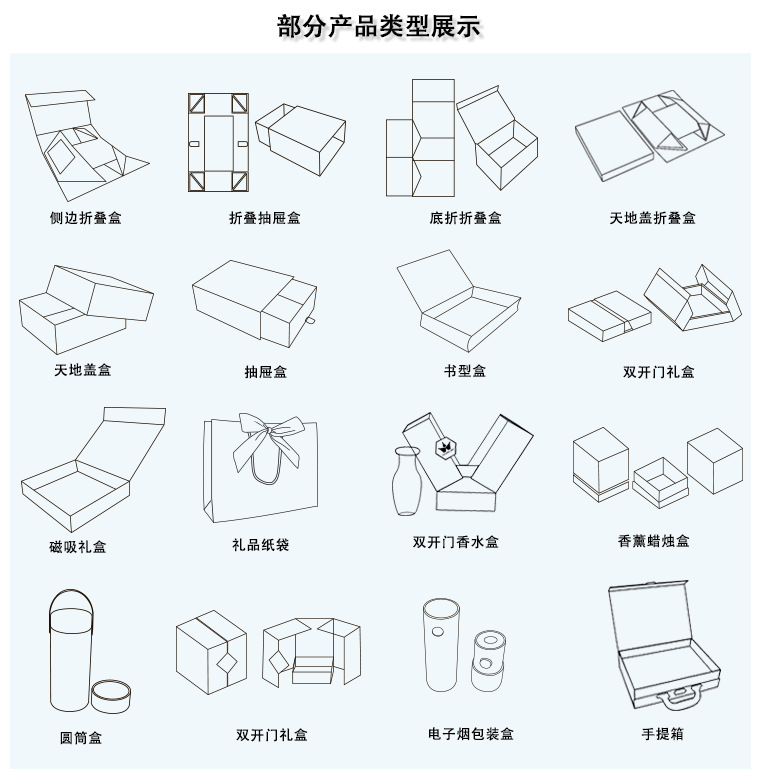 部分产品类型展示

侧边折叠盒

折叠抽屉盒

底折折叠盒

天地盖折叠盒

天地盖盒

抽屉盒

书型盒

双开门礼盒

磁吸礼盒

礼品纸袋

双开门香水盒

香薰蜡烛盒

圆筒盒

双开门礼盒

电子烟包装盒

手提箱