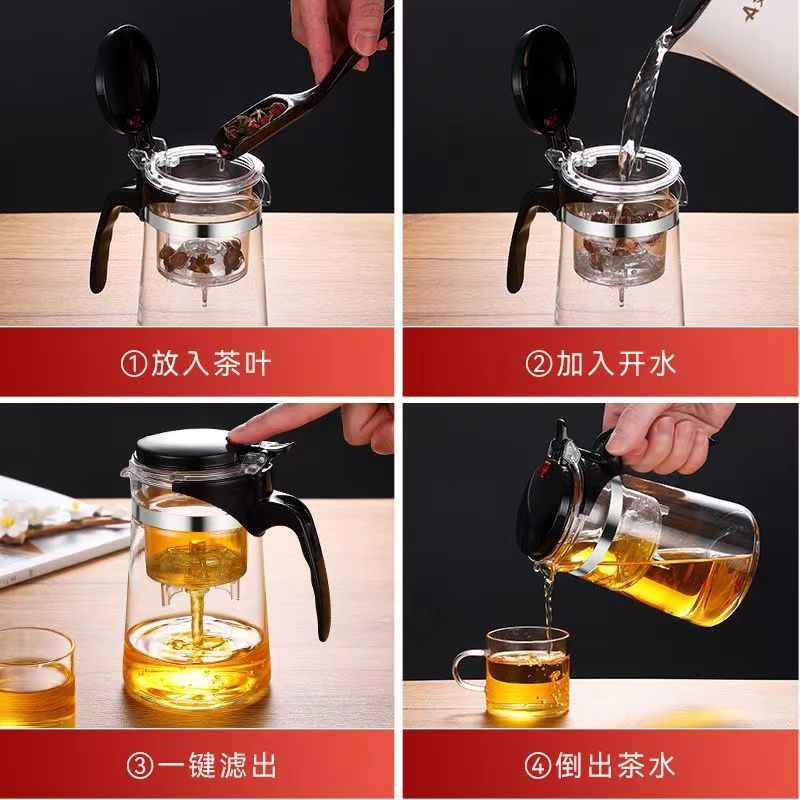 ①放入茶叶

②加入开水

③一键滤出

④倒出茶水