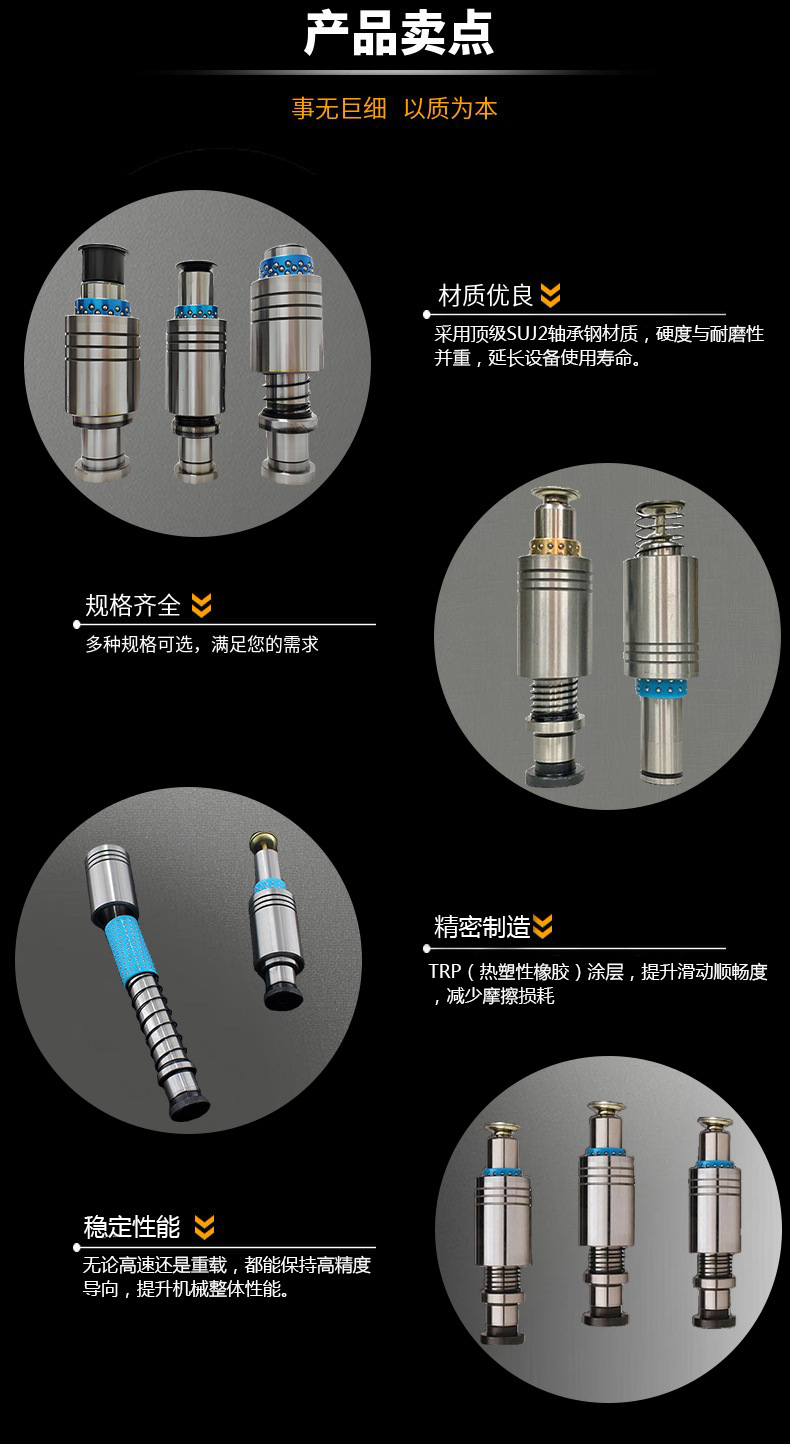 产品卖点

事无巨细 以质为本

材质优良

采用顶级SUJ2轴承钢材质，硬度与耐磨性并重，延长设备使用寿命。

规格齐全

多种规格可选，满足您的需求

精密制造

TRP（热塑性橡胶）涂层，提升滑动顺畅度，减少摩擦损耗

稳定性能

无论高速还是重载，都能保持高精度导向，提升机械整体性能。