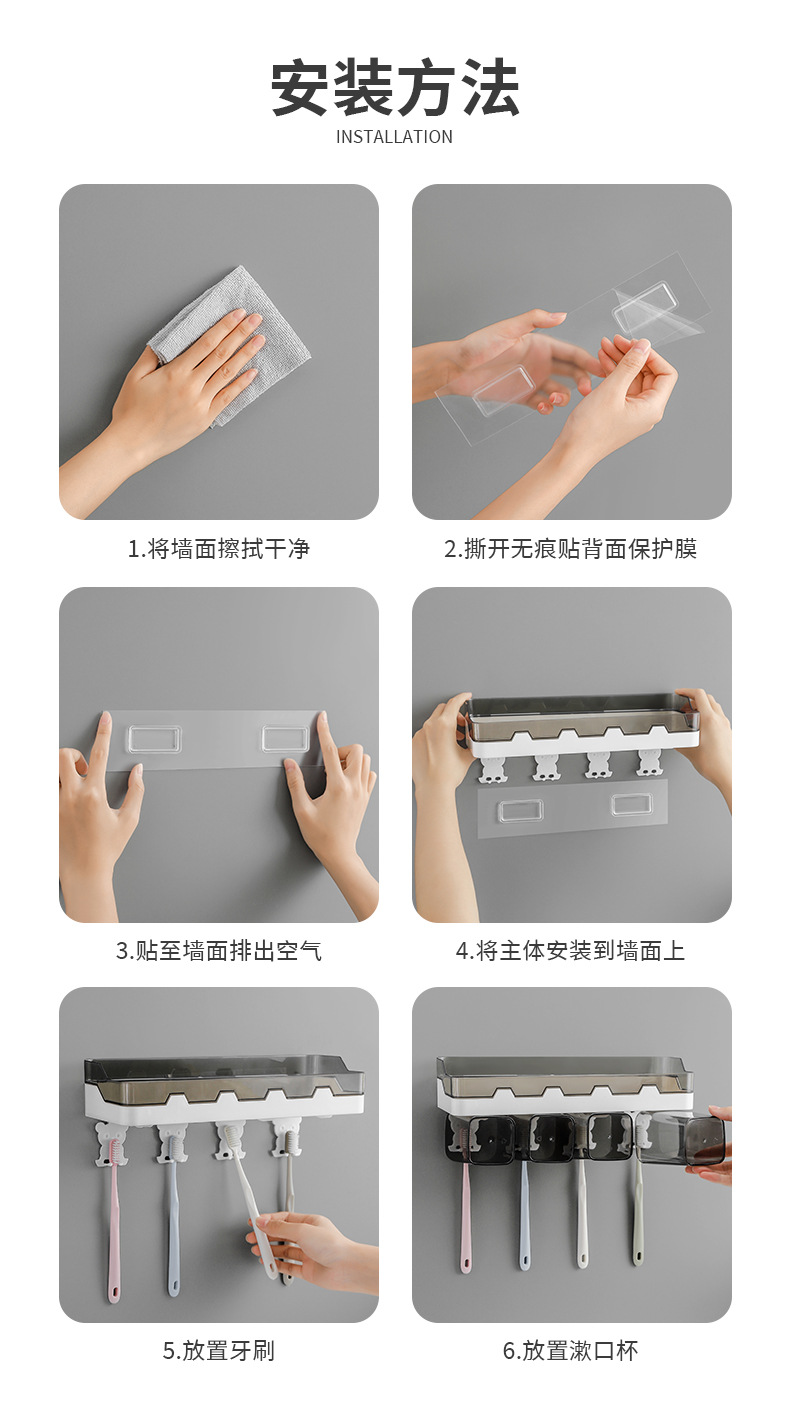 安装方法
INSTALLATION

1.将墙面擦拭干净

2.撕开无痕贴背面保护膜

3.贴至墙面排出空气

4.将主体安装到墙面上

5.放置牙刷

6.放置漱口杯