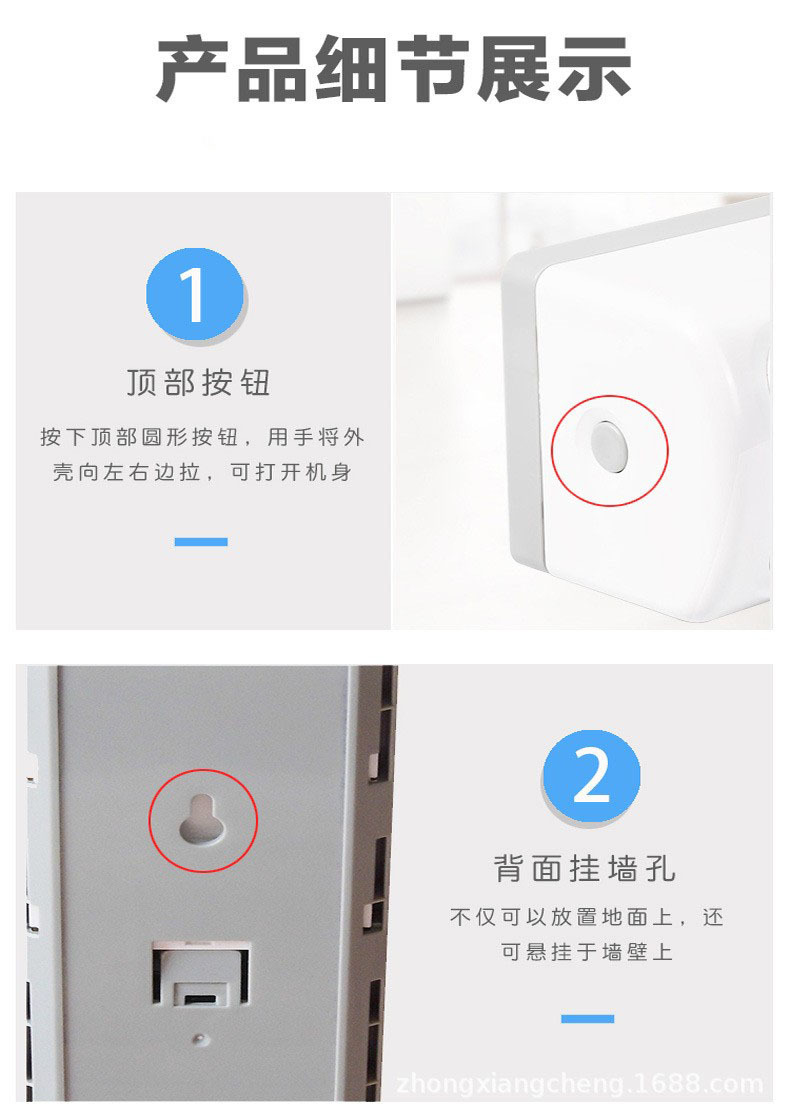 产品细节展示

1

顶部按钮

按下顶部圆形按钮，用手将外壳向左右边拉，可打开机身

2

背面挂墙孔

不仅可以放置地面上，还可悬挂于墙壁上

zhongxiangcheng.1688.com