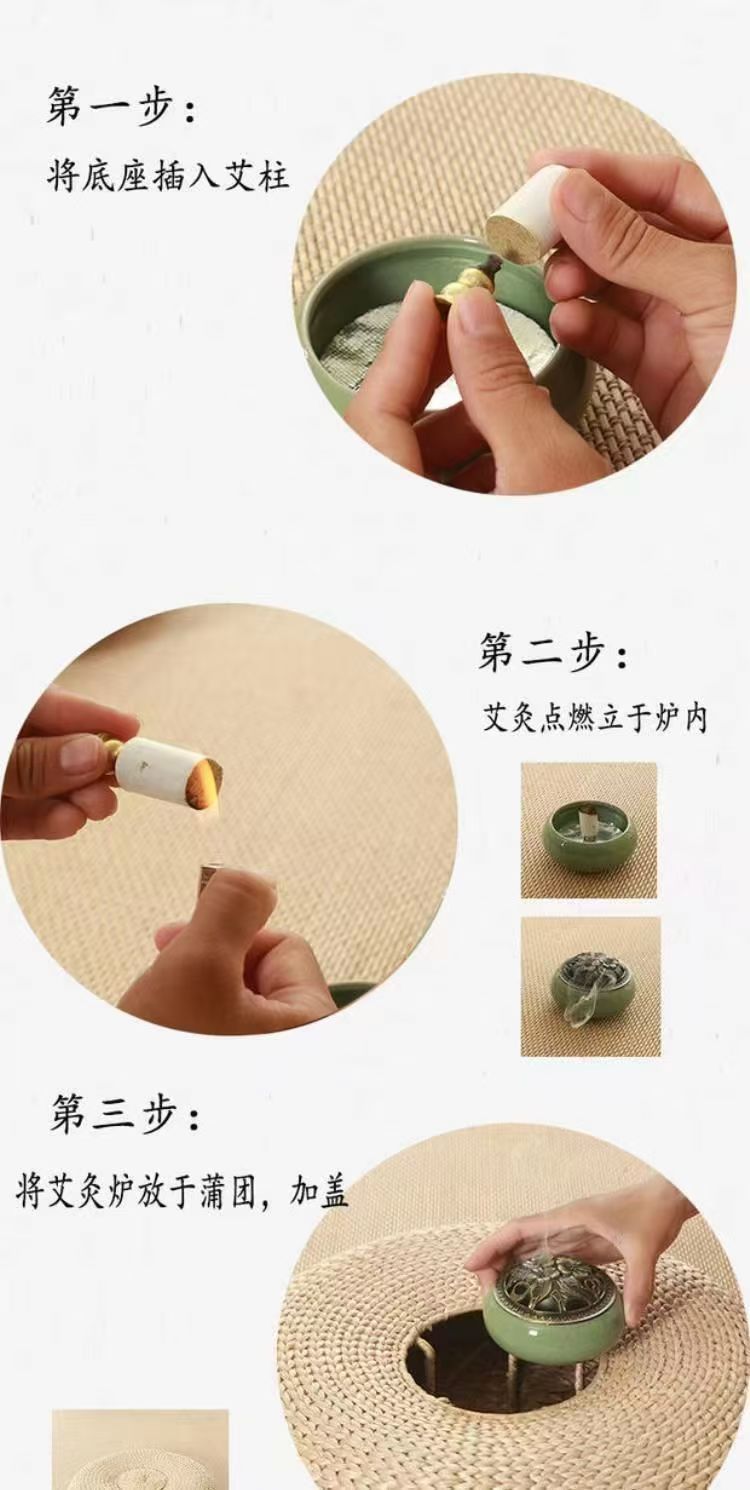 第一步：
将底座插入艾柱

第二步：
艾灸点燃立于炉内

第三步：
将艾灸炉放于蒲团，加盖