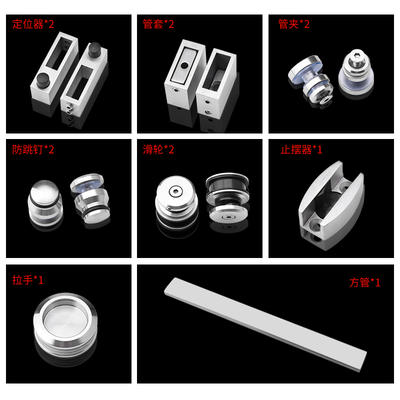 定位器*2

管套*2

管夹*2

防跳钉*2

滑轮*2

止摆器*1

拉手*1

方管*1