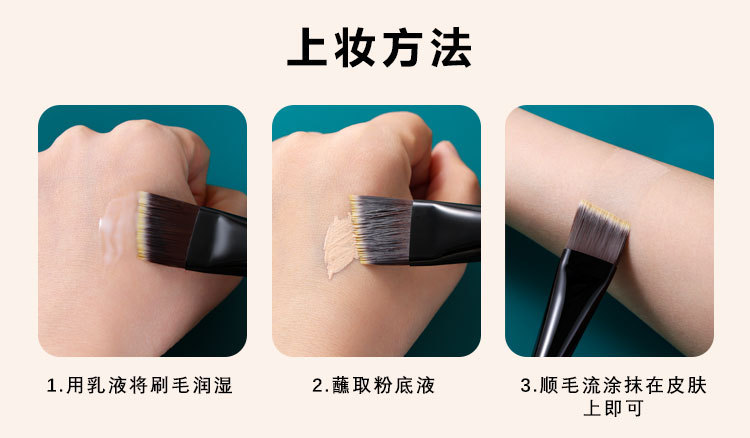 上妆方法

1.用乳液将刷毛润湿

2.蘸取粉底液

3.顺毛流涂抹在皮肤上即可