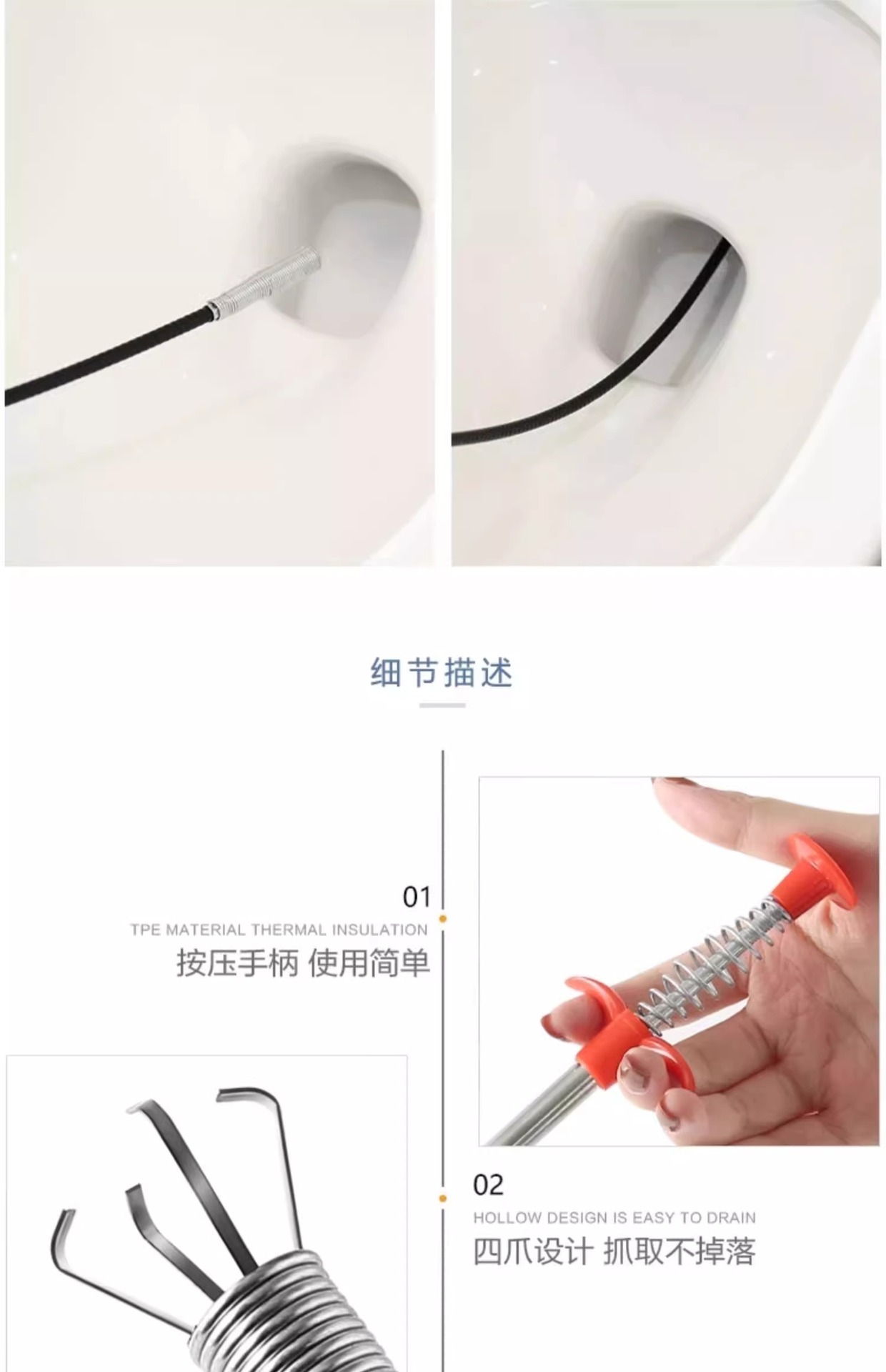 细节描述

01
TPE MATERIAL THERMAL INSULATION
按压手柄 使用简单

02
HOLLOW DESIGN IS EASY TO DRAIN
四爪设计 抓取不掉落