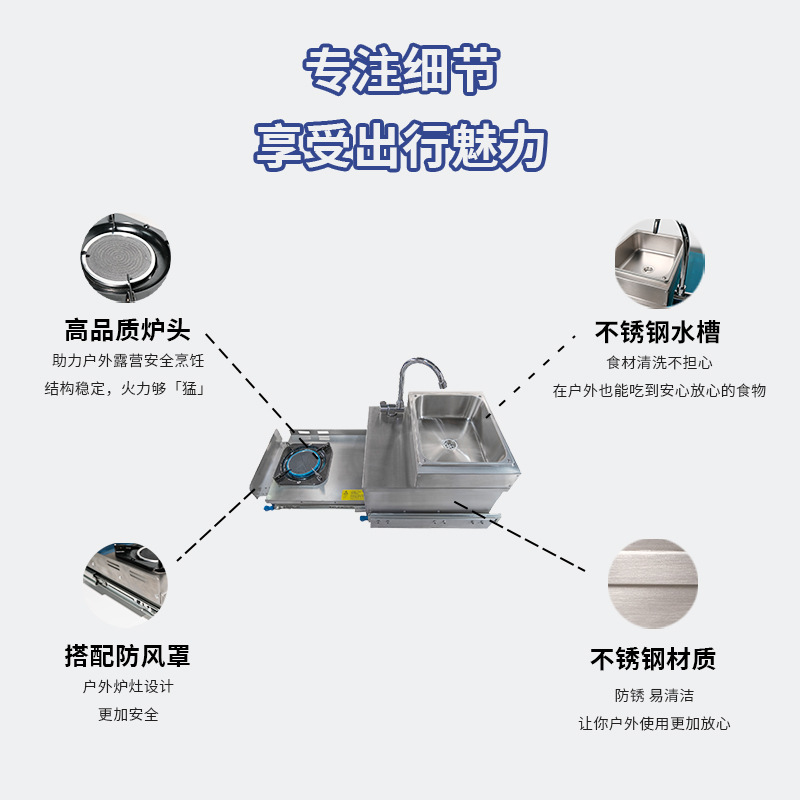 专注细节
享受出行魅力

高品质炉头
助力户外露营安全烹饪
结构稳定，火力够「猛」

不锈钢水槽
食材清洗不担心
在户外也能吃到安心放心的食物

搭配防风罩
户外炉灶设计
更加安全

不锈钢材质
防锈 易清洁
让你户外使用更加放心