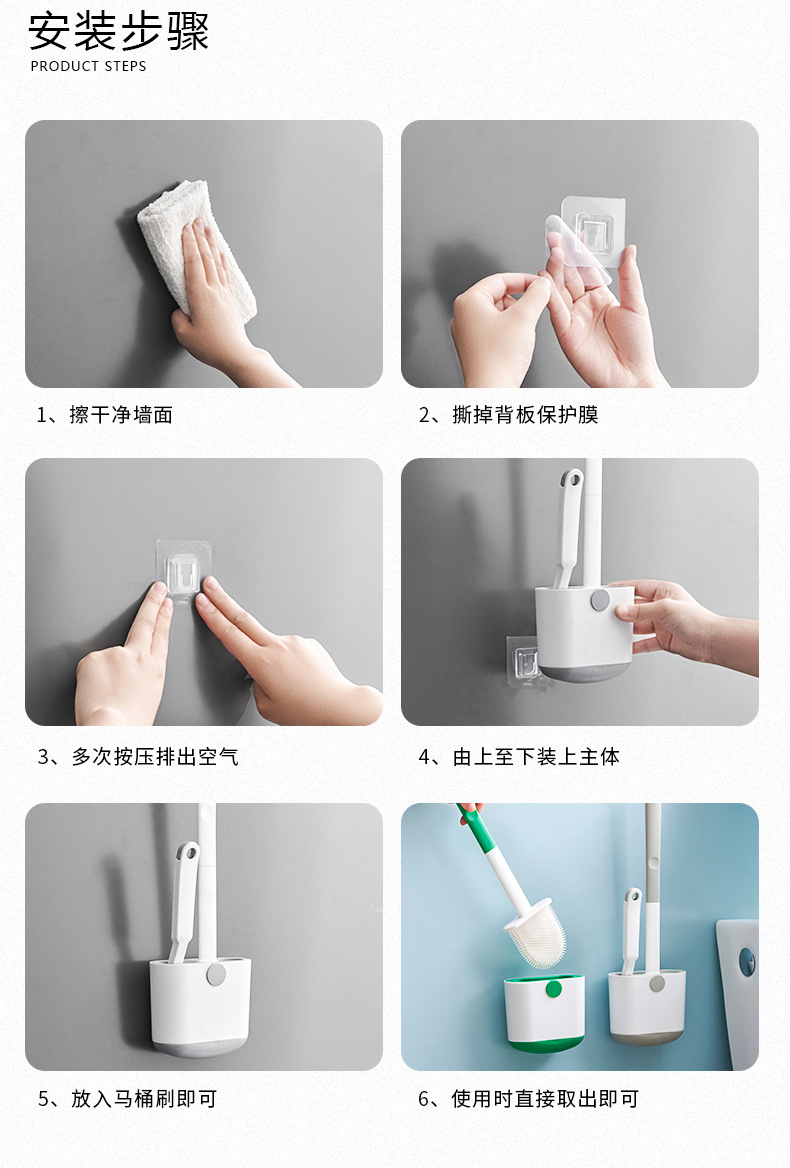 安装步骤
PRODUCT STEPS

1、擦干净墙面

2、撕掉背板保护膜

3、多次按压排出空气

4、由上至下装上主体

5、放入马桶刷即可

6、使用时直接取出即可